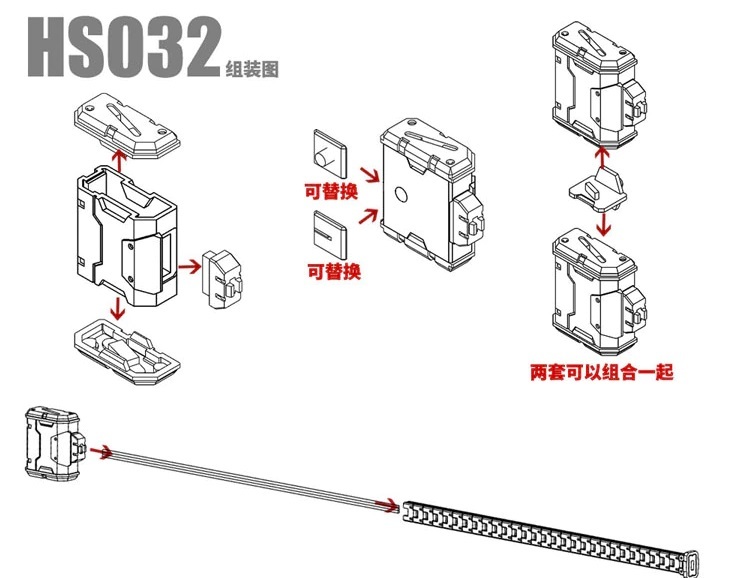 HS032 组装图

可替换

可替换

两套可以组合一起