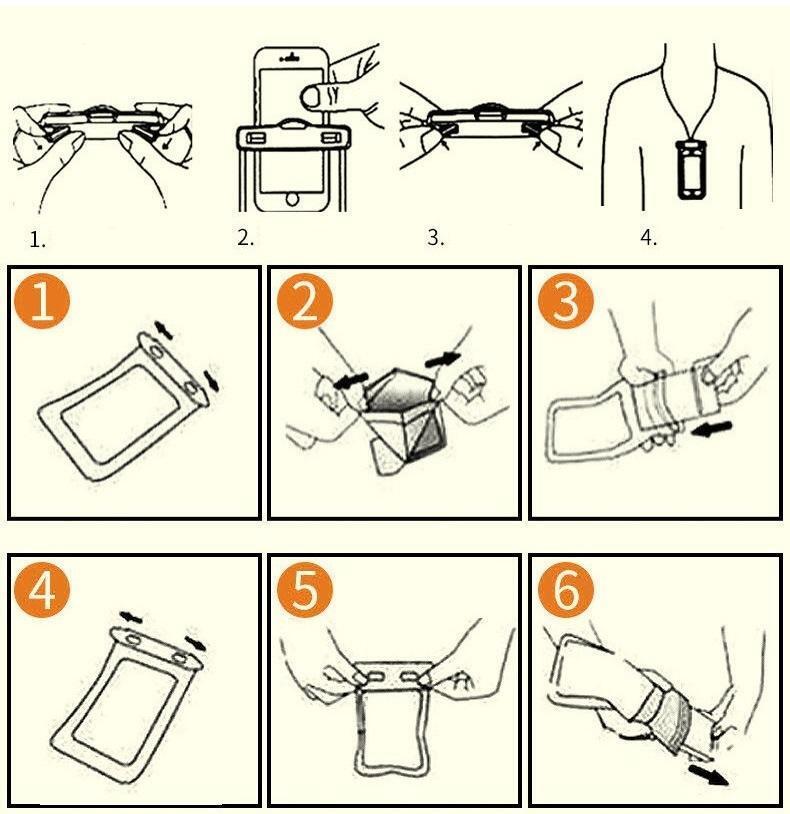 1.

2.

3.

4.

1

2

3

4

5

6