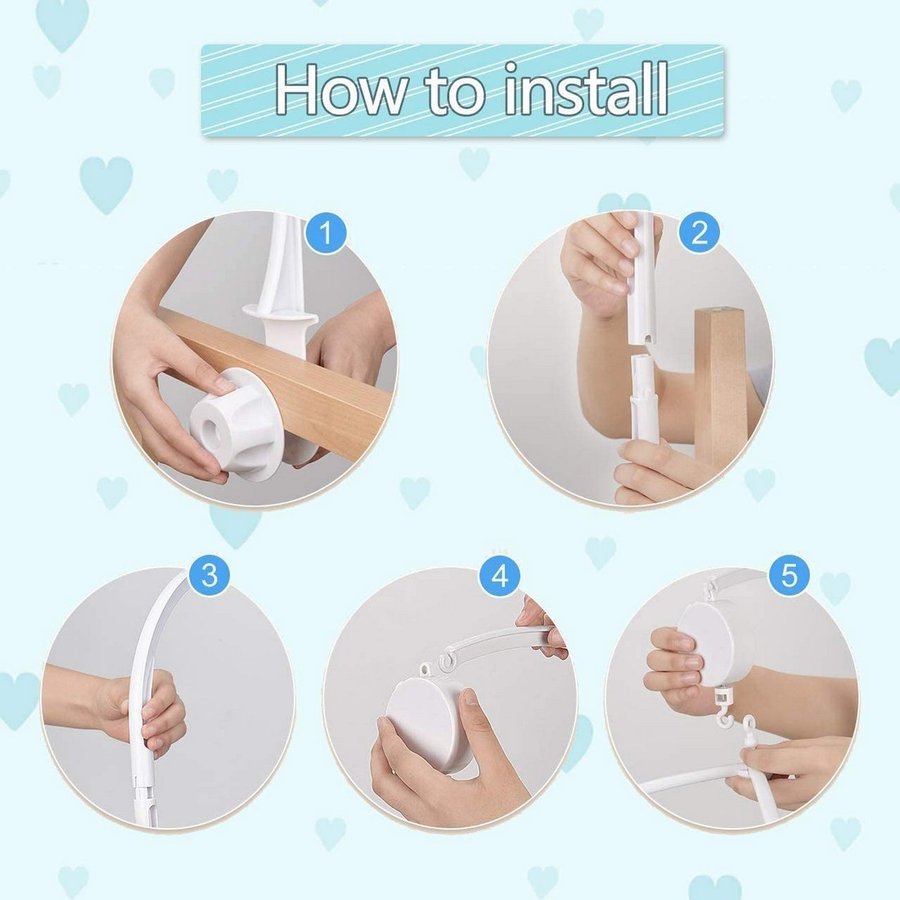 How to install

1

2

3

4

5