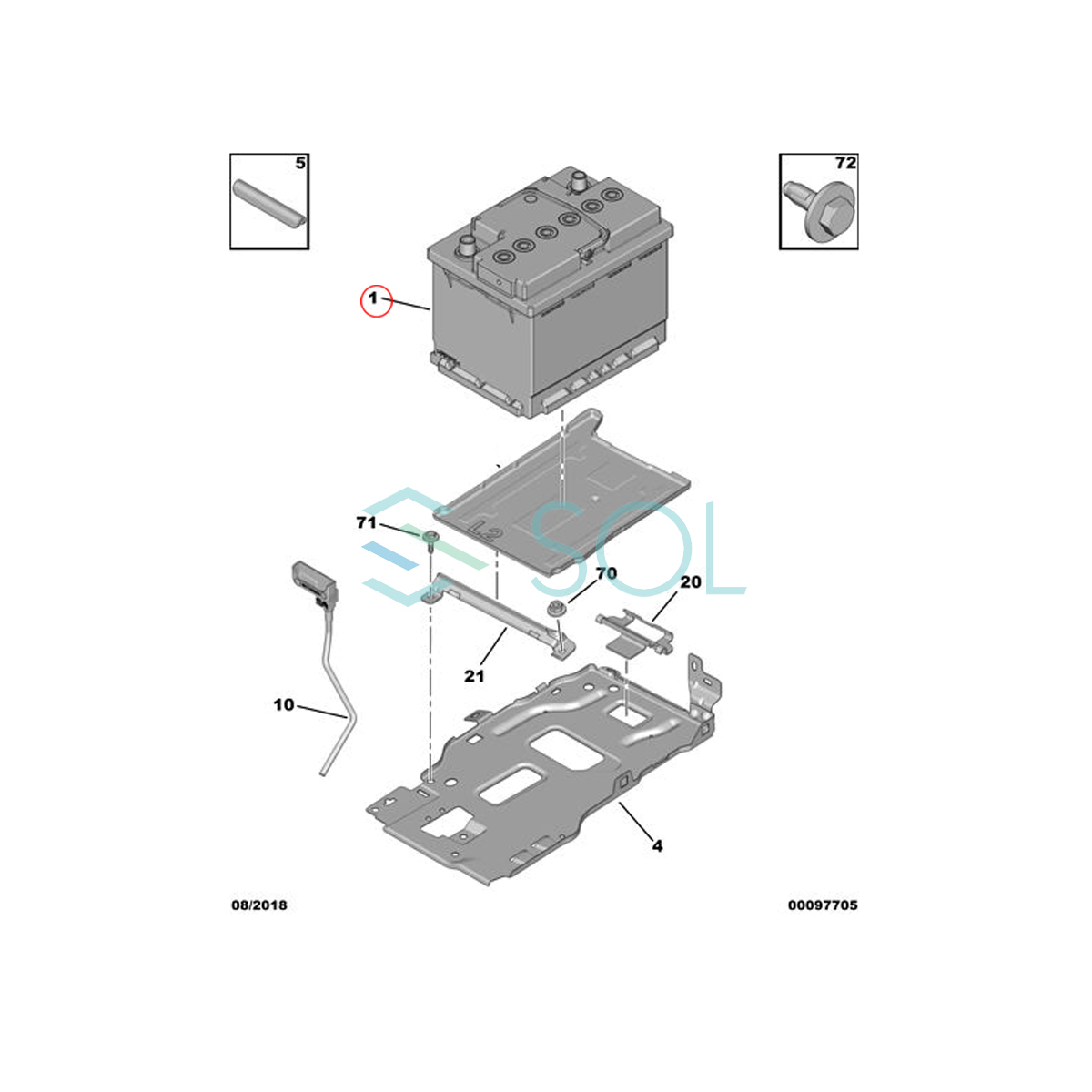 5

72

1

L2

SOL

71

70

20

21

10

4

08/2018

00097705