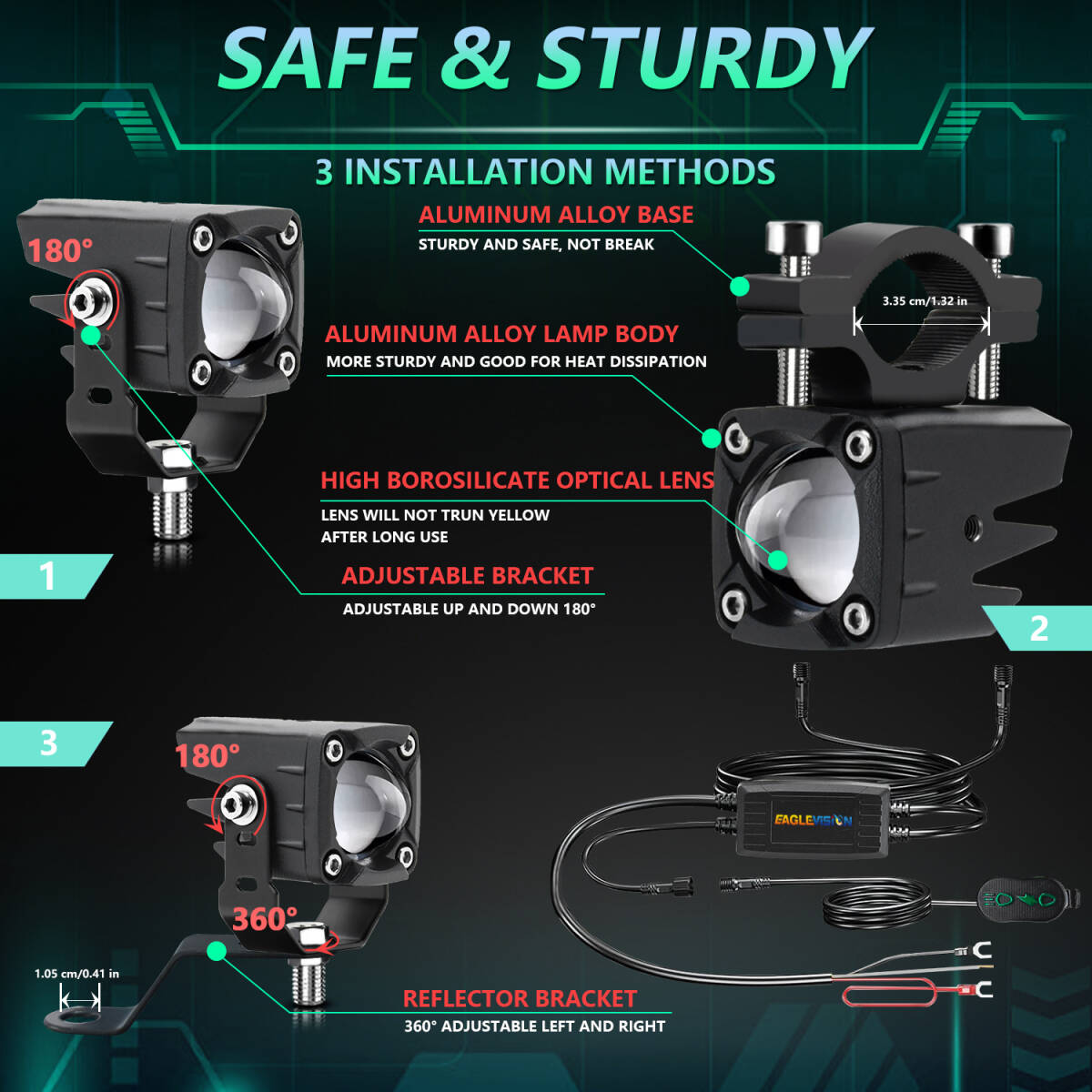 SAFE & STURDY

3 INSTALLATION METHODS

180°

ALUMINUM ALLOY BASE
STURDY AND SAFE, NOT BREAK

3.35 cm/1.32 in

ALUMINUM ALLOY LAMP BODY
MORE STURDY AND GOOD FOR HEAT DISSIPATION

HIGH BOROSILICATE OPTICAL LENS
LENS WILL NOT TRUN YELLOW AFTER LONG USE

1

ADJUSTABLE BRACKET
ADJUSTABLE UP AND DOWN 180°

2

3

180°

EAGLEVISION

360°

1.05 cm/0.41 in

REFLECTOR BRACKET
360° ADJUSTABLE LEFT AND RIGHT