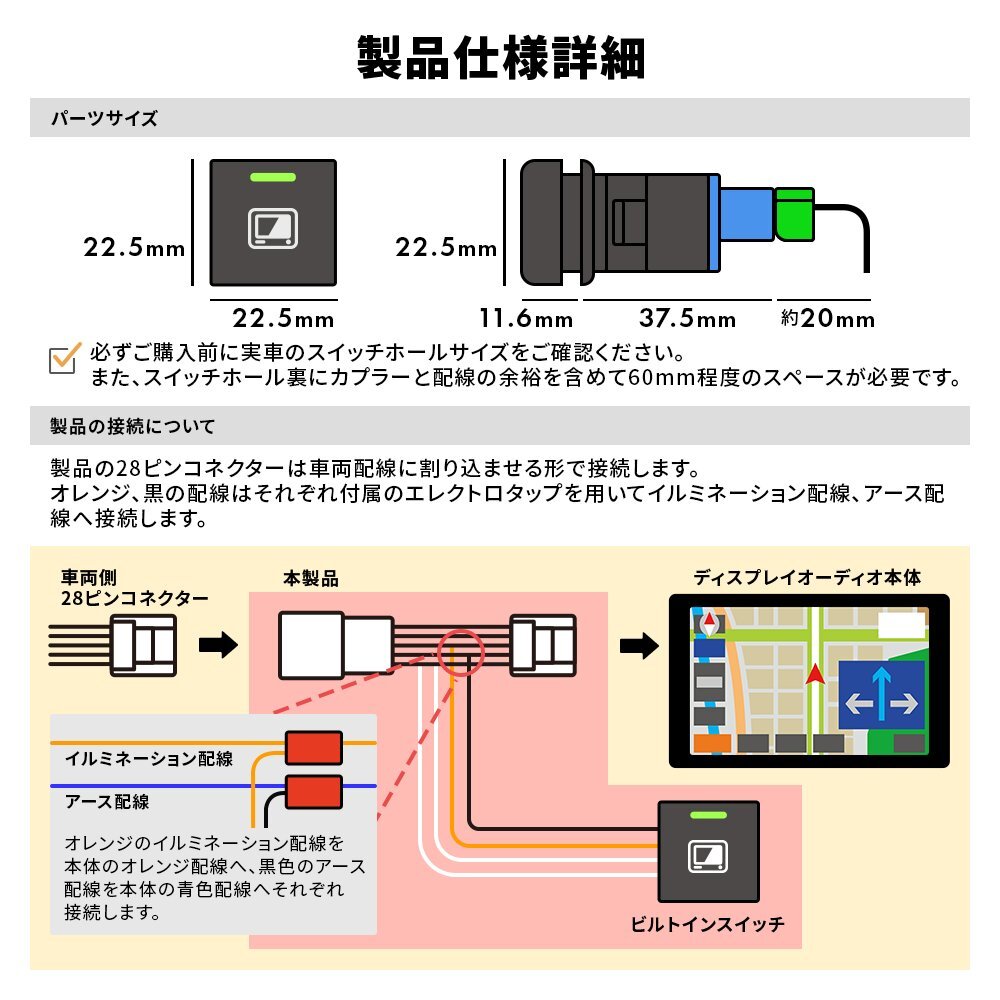 製品仕様詳細

パーツサイズ

22.5mm

22.5mm

22.5mm

11.6mm

37.5mm

約20mm

必ずご購入前に実車のスイッチホールサイズをご確認ください。
また、スイッチホール裏にカプラーと配線の余裕を含めて60mm程度のスペースが必要です。

製品の接続について

製品の28ピンコネクターは車両配線に割り込ませる形で接続します。
オレンジ、黒の配線はそれぞれ付属のエレクトロタップを用いてイルミネーション配線、アース配線へ接続します。

車両側
28ピンコネクター

本製品

ディスプレイオーディオ本体

イルミネーション配線

アース配線

オレンジのイルミネーション配線を本体のオレンジ配線へ、黒色のアース配線を本体の青色配線へそれぞれ接続します。

ビルトインスイッチ