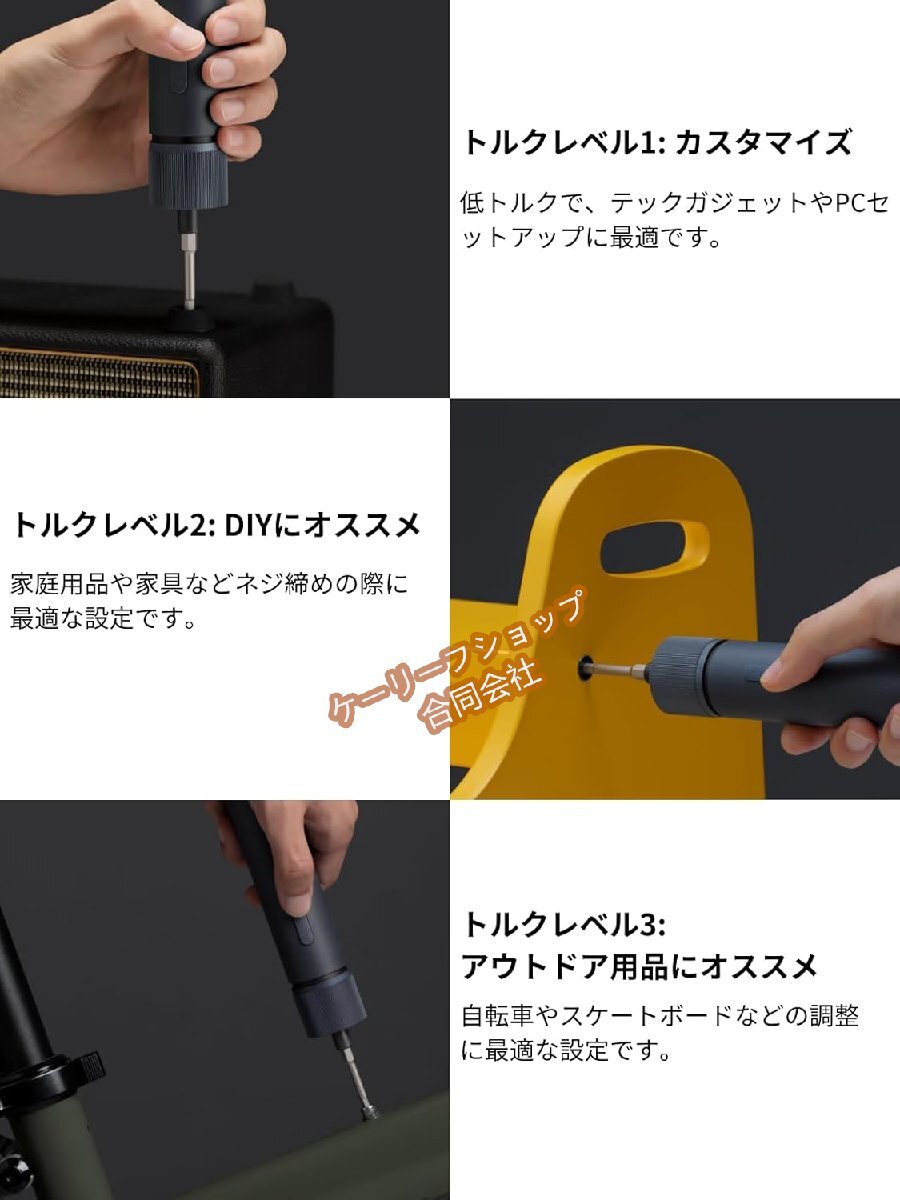 トルクレベル1: カスタマイズ

低トルクで、テックガジェットやPCセットアップに最適です。

トルクレベル2: DIYにオススメ

家庭用品や家具などネジ締めの際に最適な設定です。

ケーリーフショップ
合同会社

トルクレベル3:
アウトドア用品にオススメ

自転車やスケートボードなどの調整に最適な設定です。