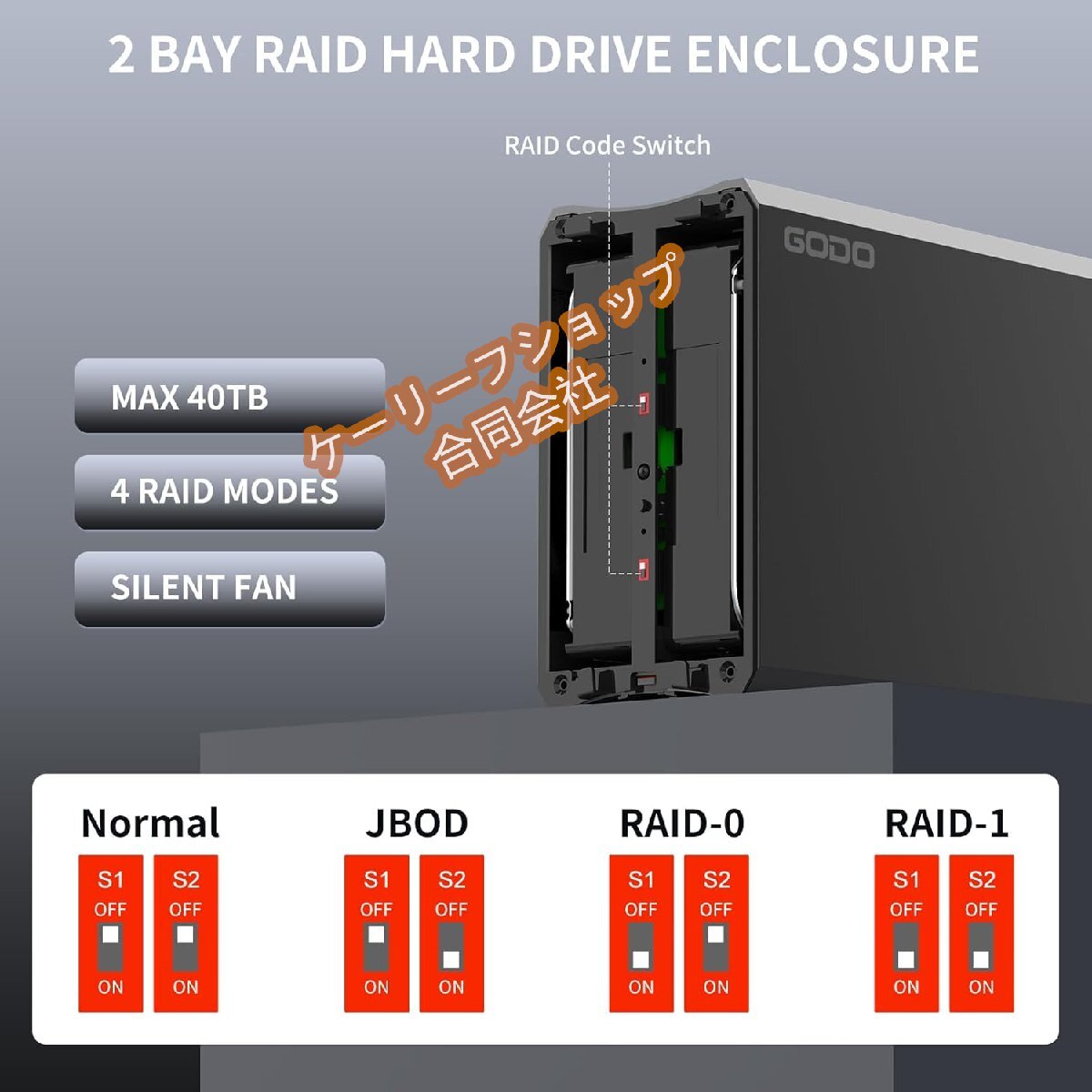 2 BAY RAID HARD DRIVE ENCLOSURE

RAID Code Switch

GODO

ケーリーフショップ
合同会社

MAX 40TB

4 RAID MODES

SILENT FAN

Normal

S1 OFF ON

S2 OFF ON

JBOD

S1 OFF ON

S2 OFF ON

RAID-0

S1 OFF ON

S2 OFF ON

RAID-1

S1 OFF ON

S2 OFF ON