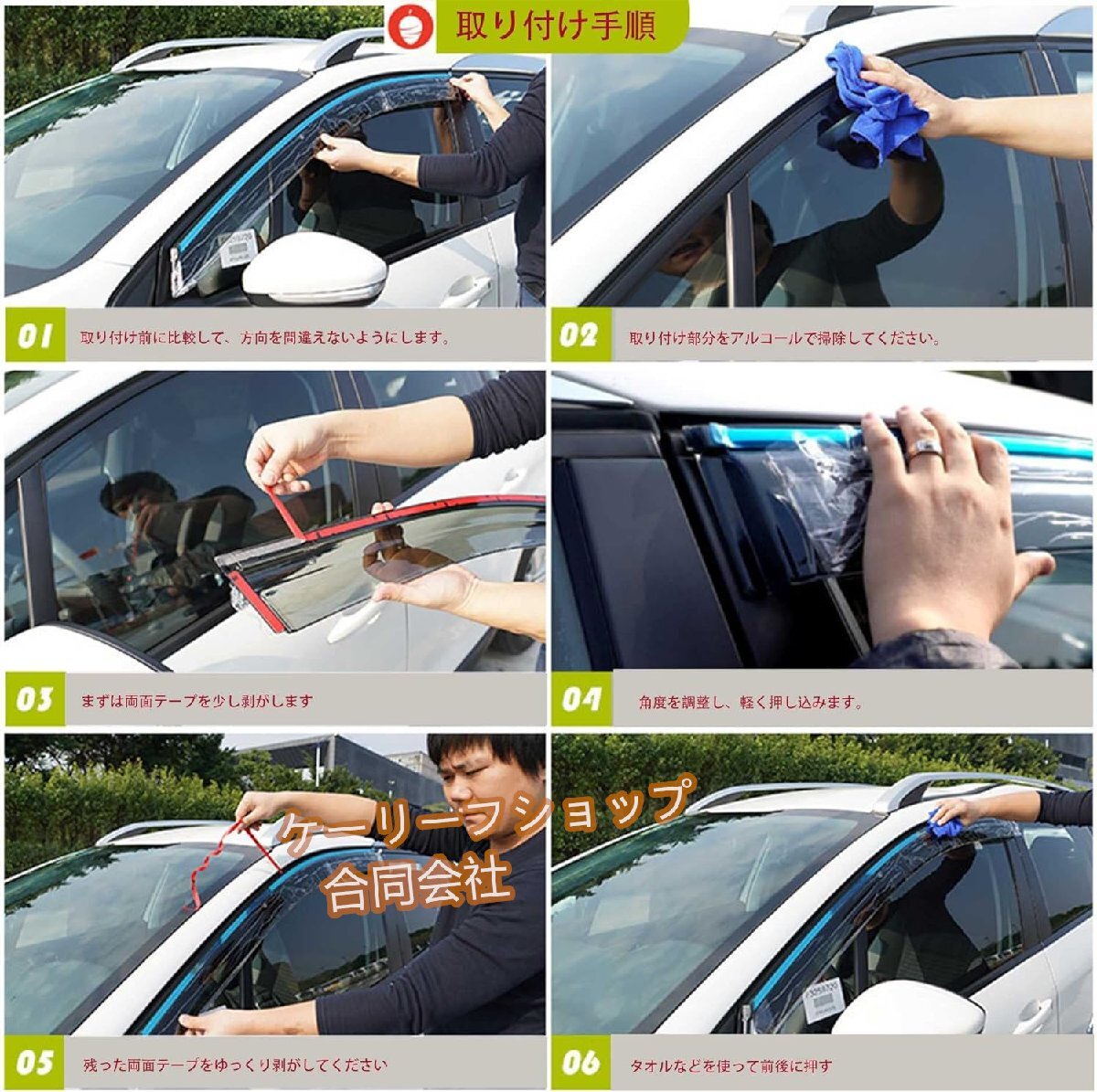 取り付け手順

01 取り付け前に比較して、方向を間違えないようにします。

02 取り付け部分をアルコールで掃除してください。

03 まずは両面テープを少し剥がします

04 角度を調整し、軽く押し込みます。

ケーリーフショップ
合同会社

05 残った両面テープをゆっくり剥がしてください

06 タオルなどを使って前後に押す