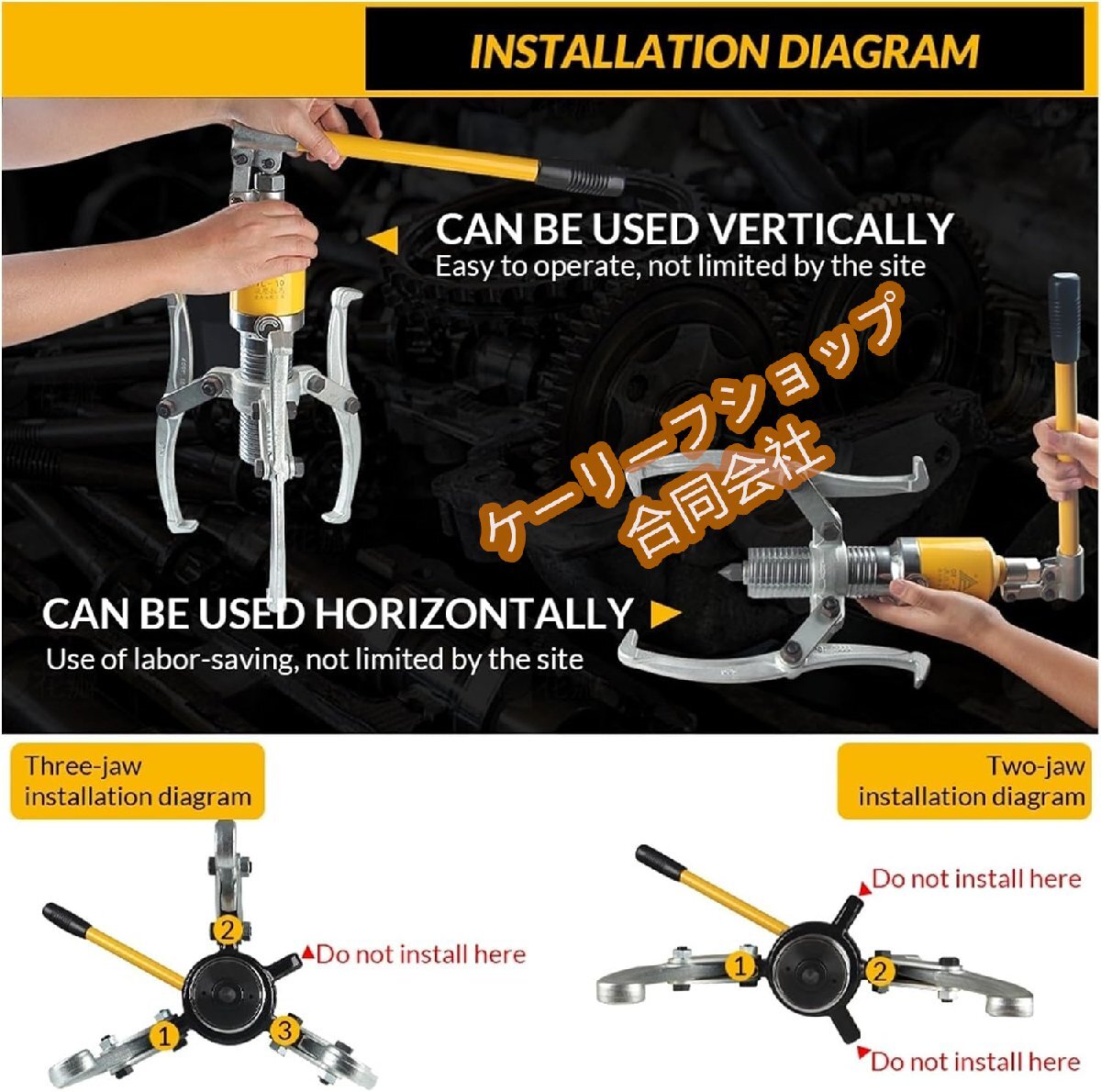 INSTALLATION DIAGRAM

CAN BE USED VERTICALLY
Easy to operate, not limited by the site

ケーリーフショップ
合同会社

CAN BE USED HORIZONTALLY
Use of labor-saving, not limited by the site

Three-jaw installation diagram

2
Do not install here
1
3

Two-jaw installation diagram

Do not install here
1
2
Do not install here