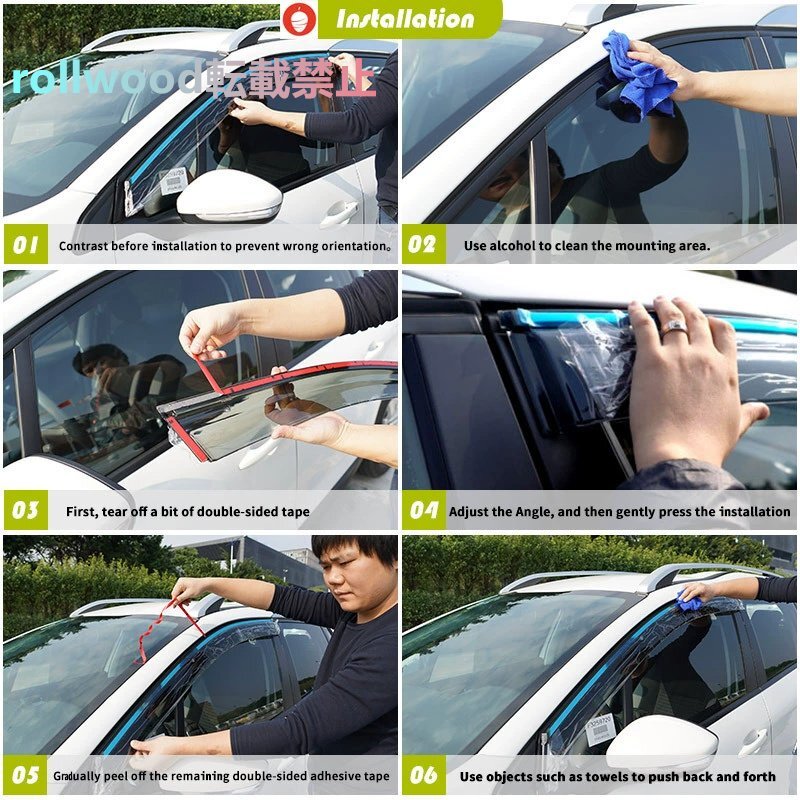 Installation

rollwood転載禁止

01 Contrast before installation to prevent wrong orientation。

02 Use alcohol to clean the mounting area.

03 First, tear off a bit of double-sided tape

04 Adjust the Angle, and then gently press the installation

05 Gradually peel off the remaining double-sided adhesive tape

06 Use objects such as towels to push back and forth