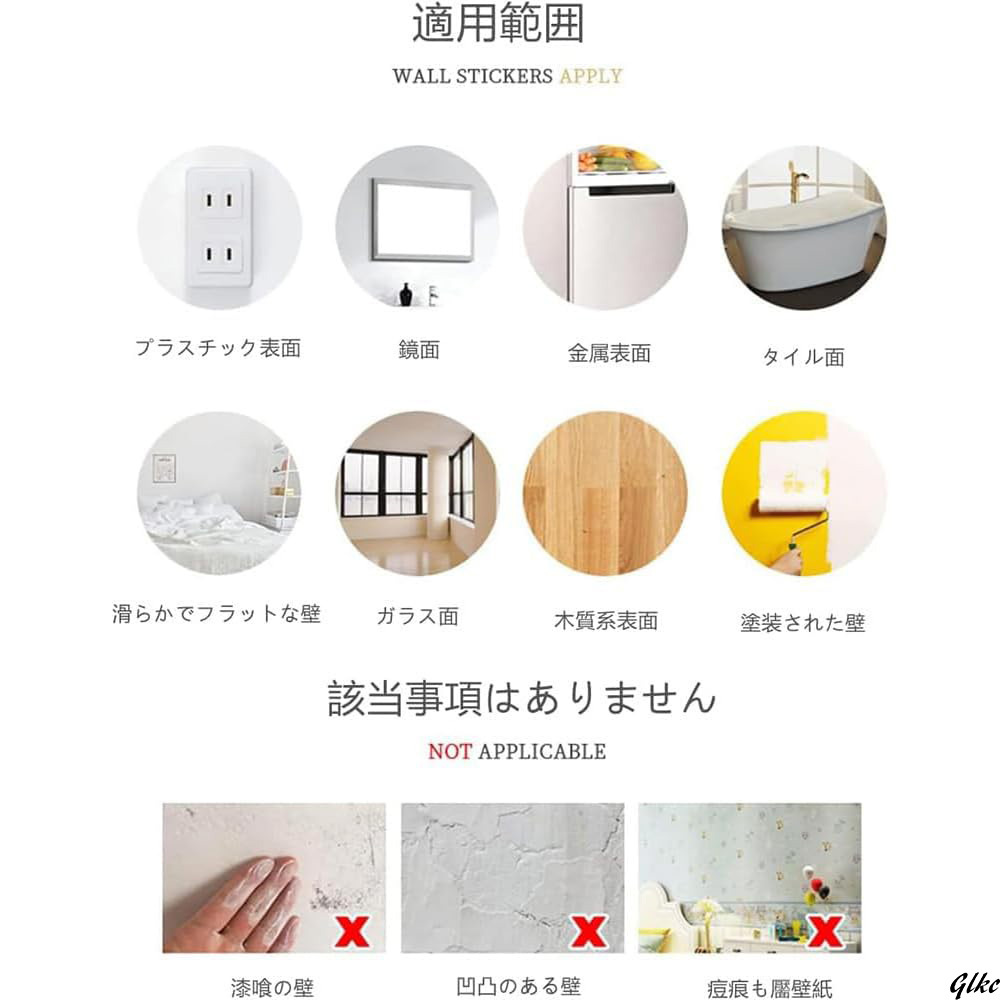 適用範囲

WALL STICKERS APPLY

プラスチック表面

鏡面

金属表面

タイル面

滑らかでフラットな壁

ガラス面

木質系表面

塗装された壁

該当事項はありません

NOT APPLICABLE

X

X

X

漆喰の壁

凹凸のある壁

痘痕も靨壁紙

Glkc