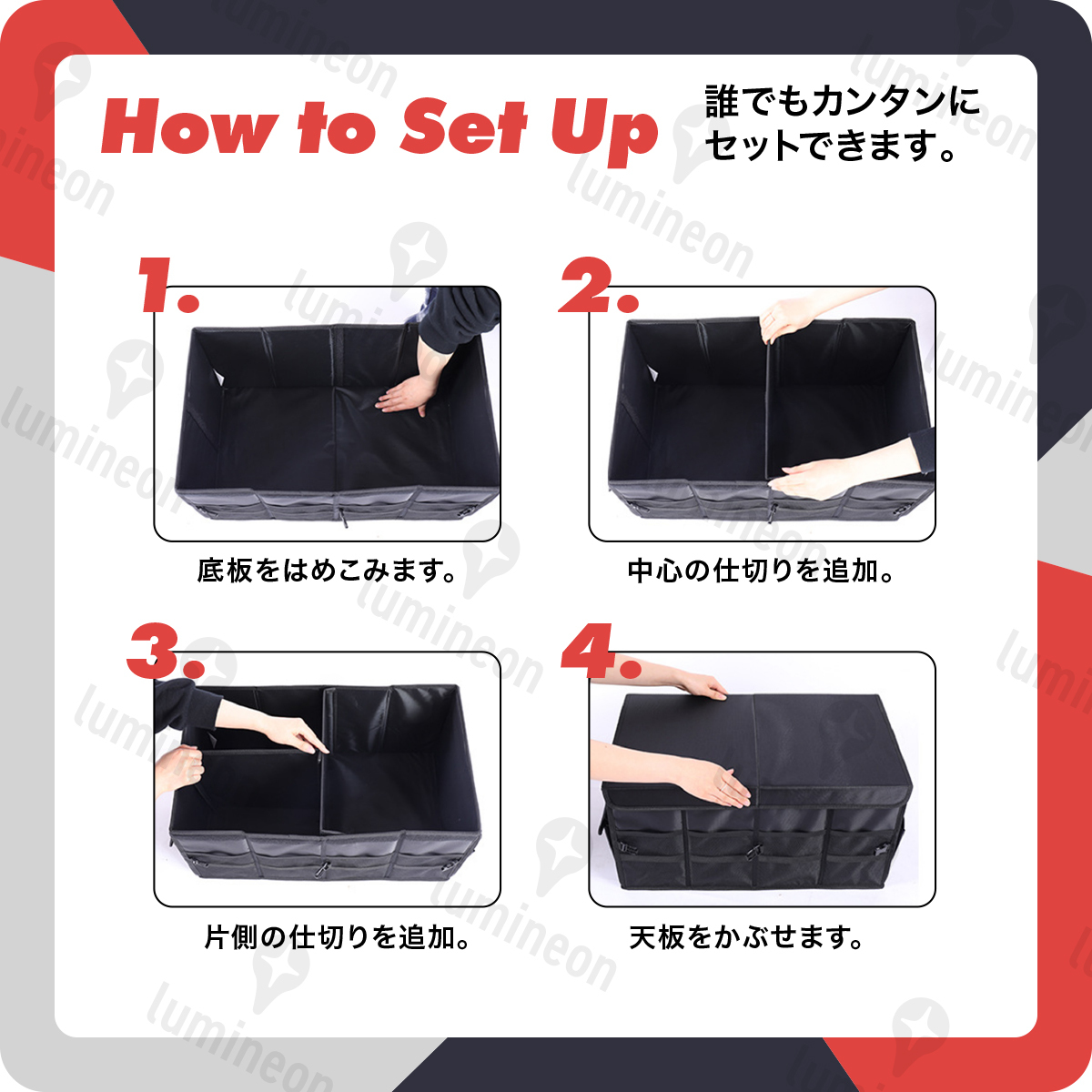 How to Set Up

誰でもカンタンにセットできます。

1.

底板をはめこみます。

2.

中心の仕切りを追加。

3.

片側の仕切りを追加。

4.

天板をかぶせます。

lumineon