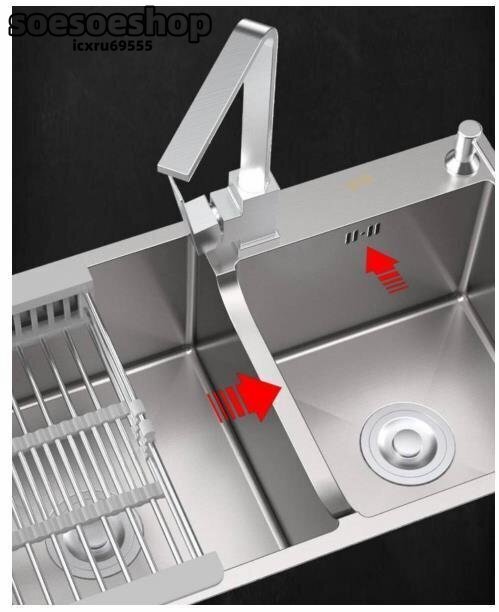 soesoeshop
icxru69555