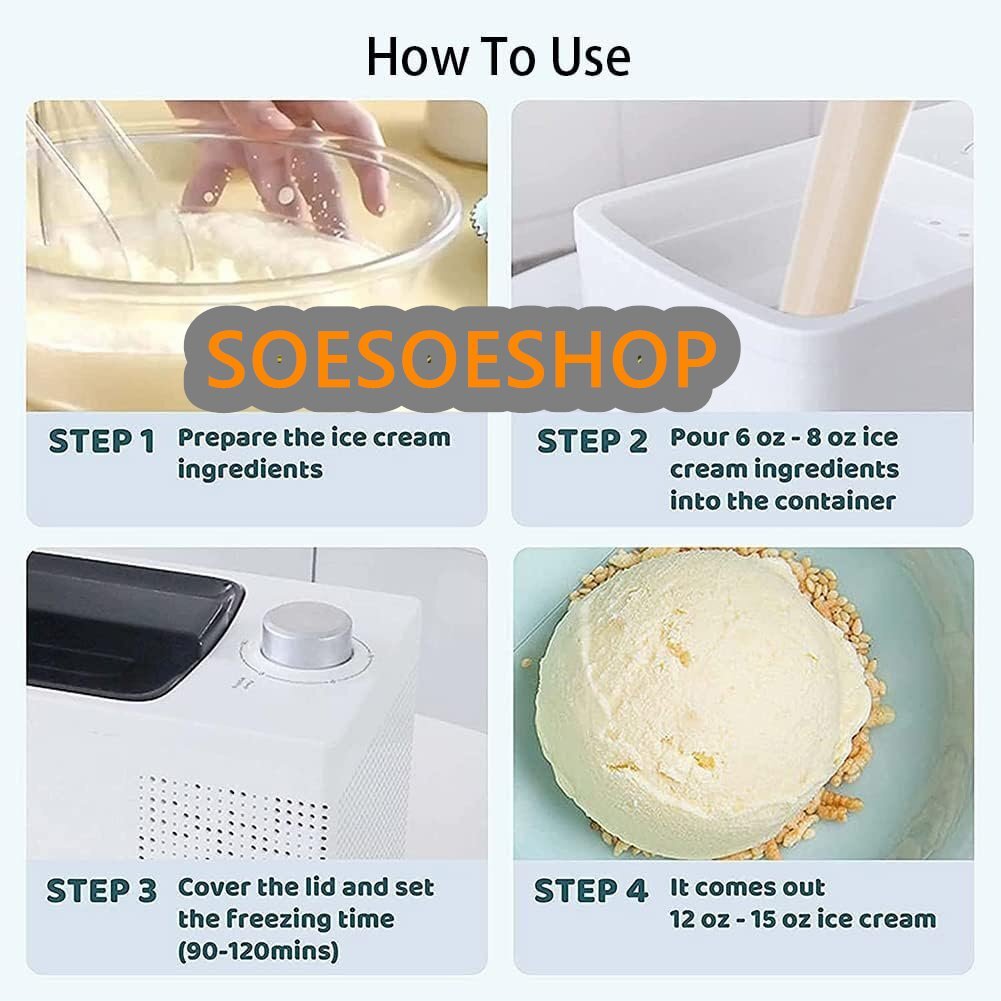 How To Use

SOESOESHOP

STEP 1 Prepare the ice cream ingredients

STEP 2 Pour 6 oz - 8 oz ice cream ingredients into the container

STEP 3 Cover the lid and set the freezing time (90-120mins)

STEP 4 It comes out 12 oz - 15 oz ice cream