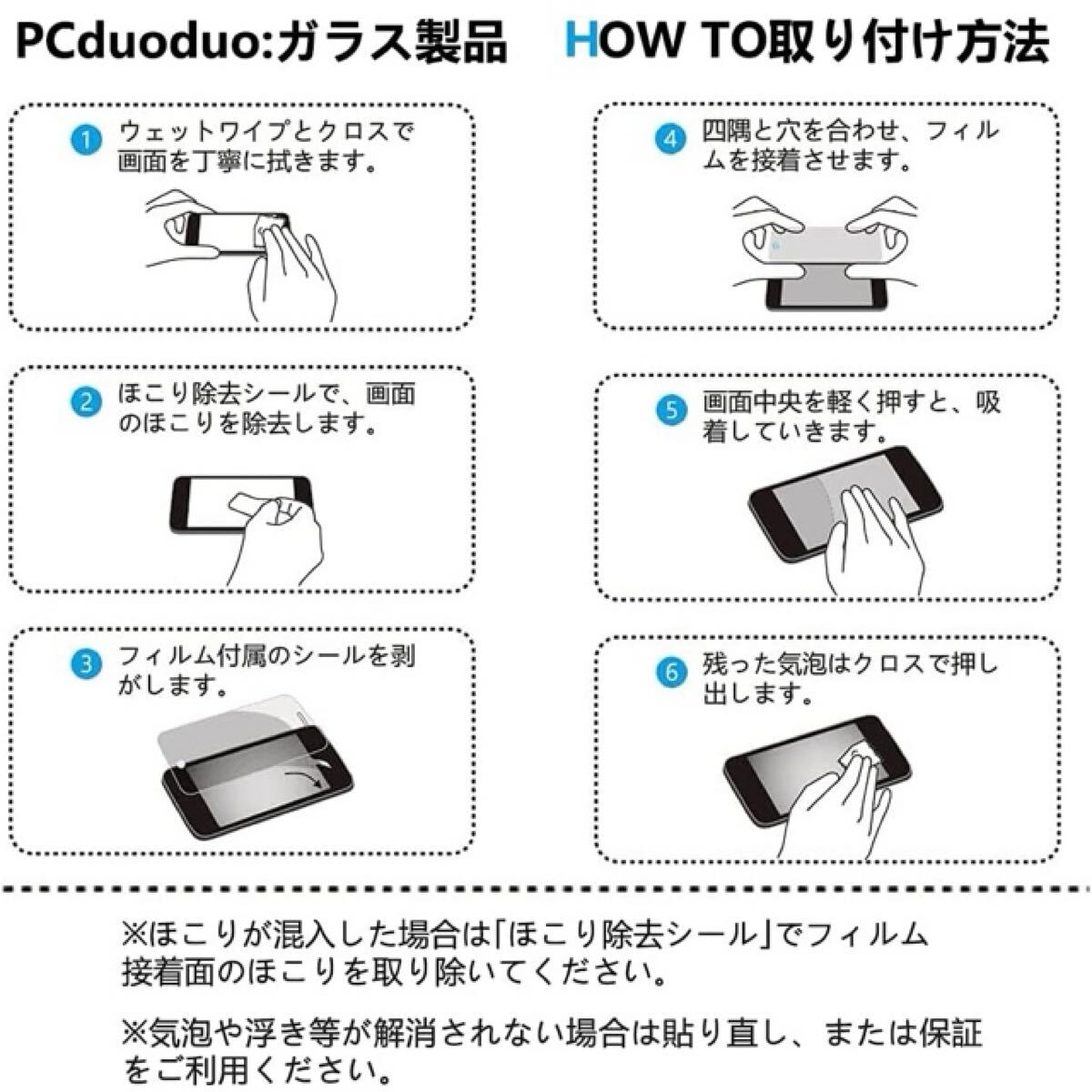 PCduoduo:ガラス製品　HOW TO取り付け方法

1 ウェットワイプとクロスで画面を丁寧に拭きます。

2 ほこり除去シールで、画面のほこりを除去します。

3 フィルム付属のシールを剥がします。

4 四隅と穴を合わせ、フィルムを接着させます。

5 画面中央を軽く押すと、吸着していきます。

6 残った気泡はクロスで押し出します。

※ほこりが混入した場合は「ほこり除去シール」でフィルム接着面のほこりを取り除いてください。

※気泡や浮き等が解消されない場合は貼り直し、または保証をご利用ください。