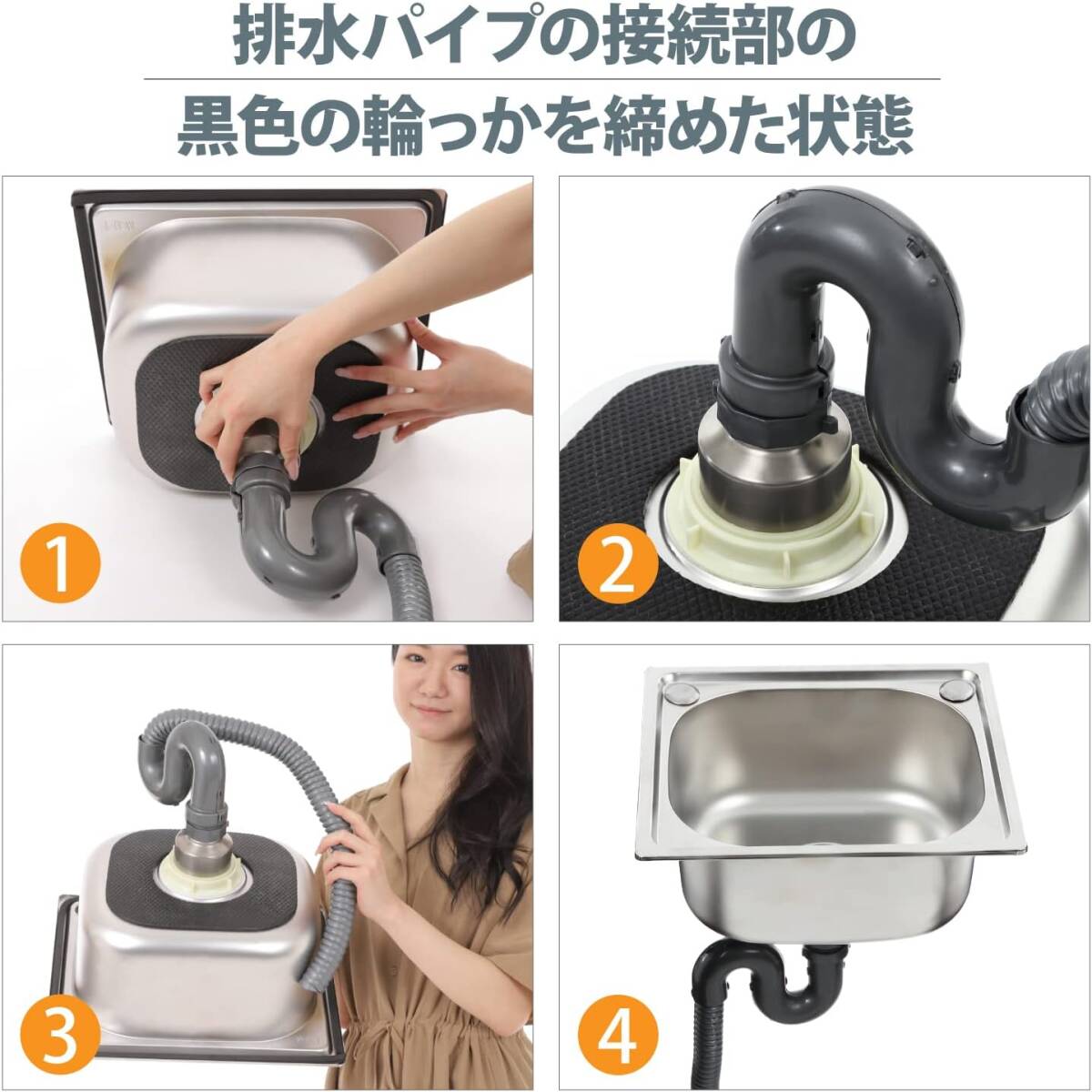 排水パイプの接続部の
黒色の輪っかを締めた状態

1

2

3

4