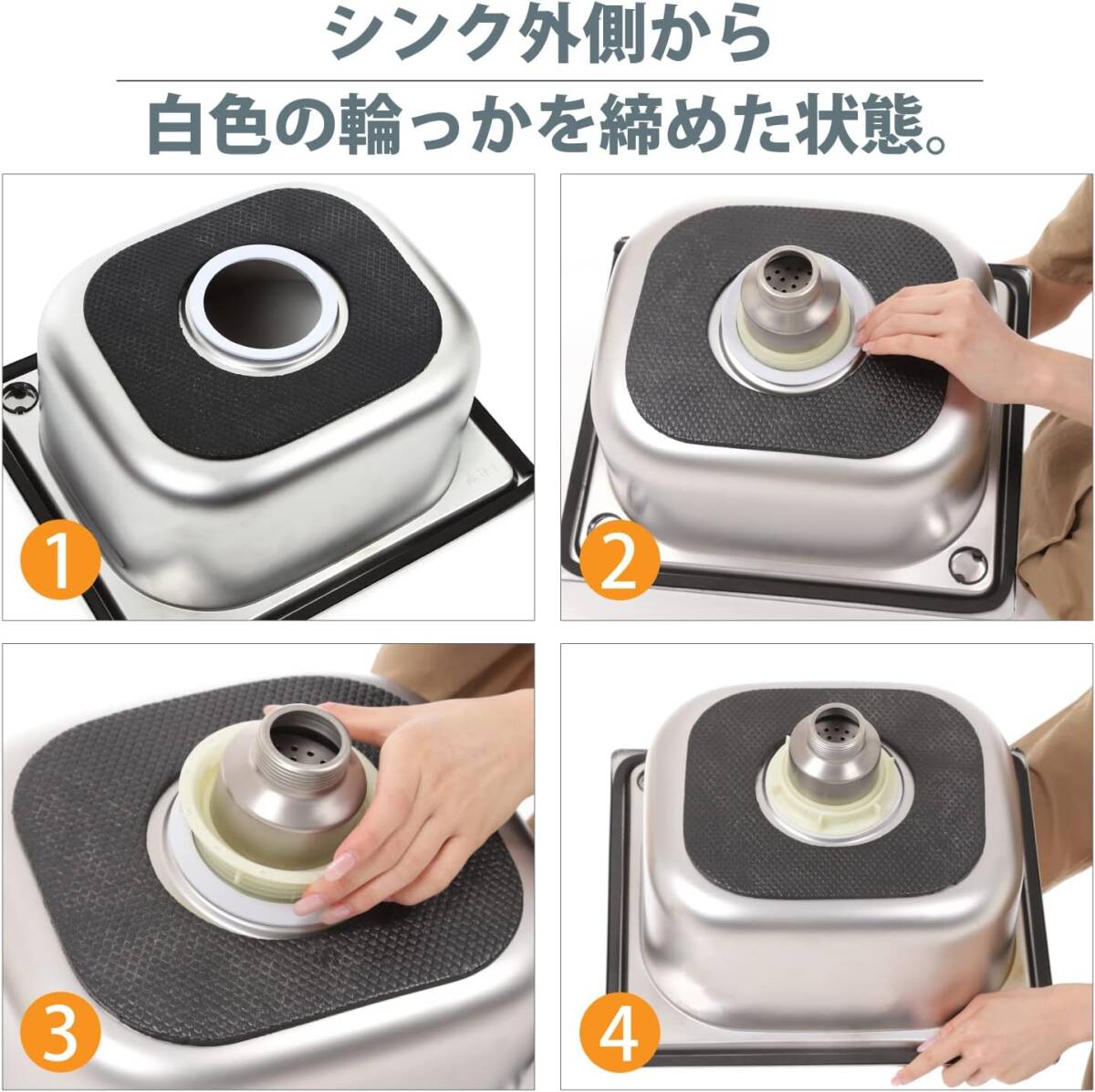 シンク外側から

白色の輪っかを締めた状態。

1

2

3

4