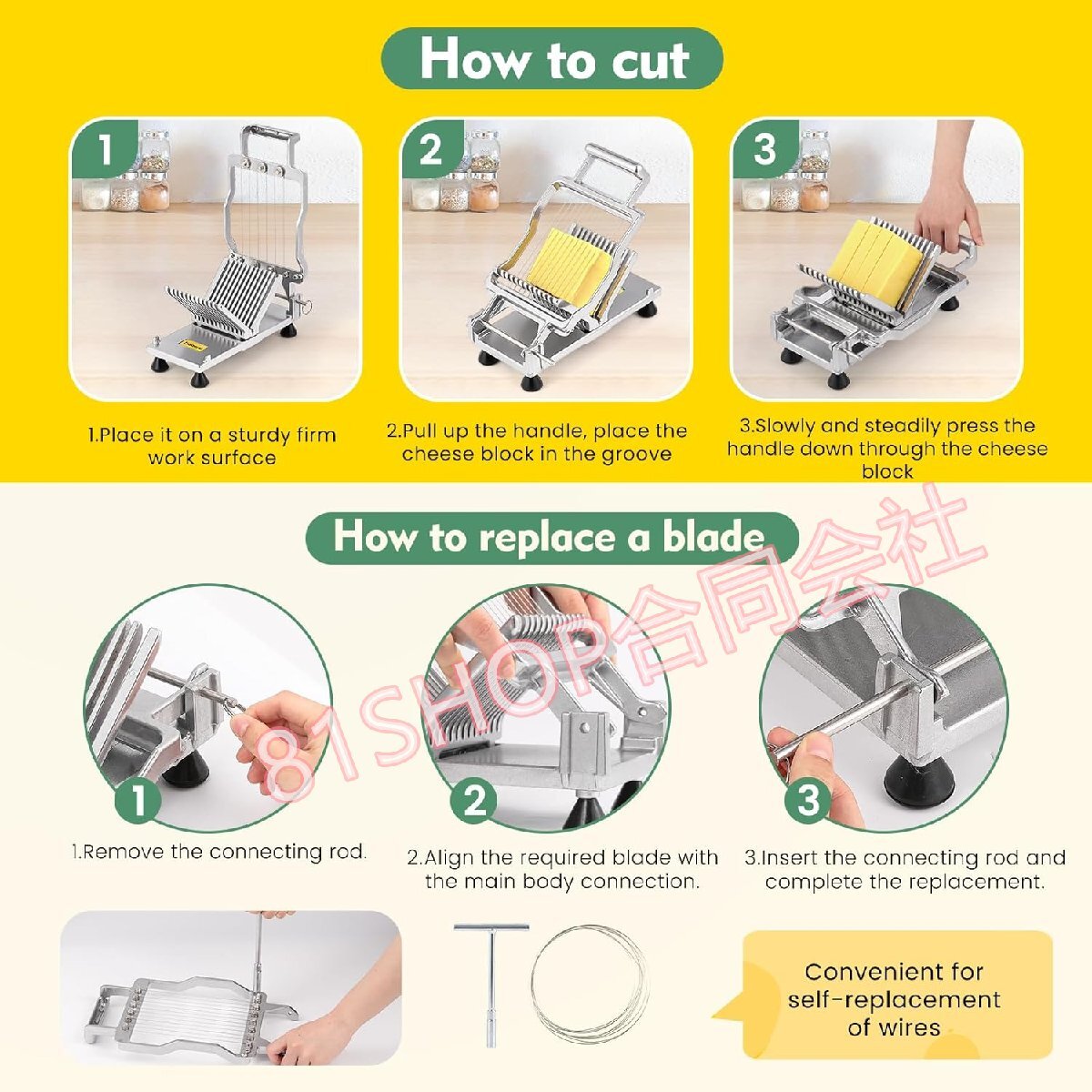 How to cut

1

2

3

1.Place it on a sturdy firm work surface

2.Pull up the handle, place the cheese block in the groove

3.Slowly and steadily press the handle down through the cheese block

How to replace a blade

81SHOP合同会社

1

2

3

1.Remove the connecting rod.

2.Align the required blade with the main body connection.

3.Insert the connecting rod and complete the replacement.

Convenient for self-replacement of wires