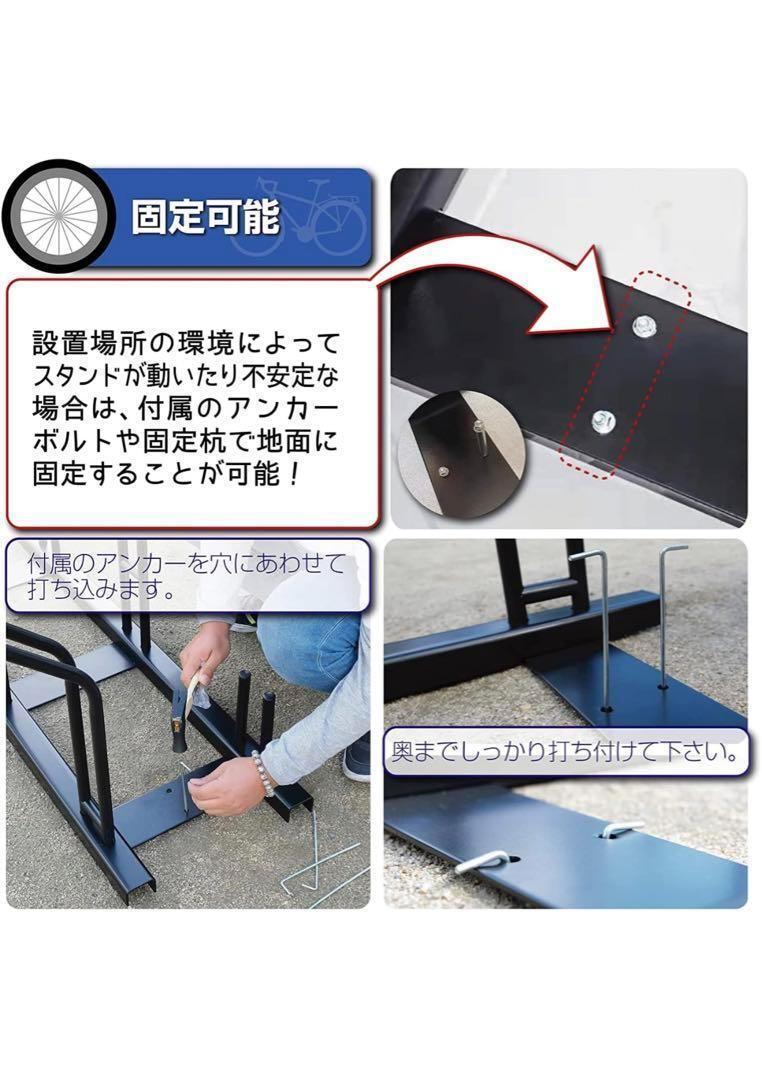 固定可能

設置場所の環境によってスタンドが動いたり不安定な場合は、付属のアンカーボルトや固定杭で地面に固定することが可能！

付属のアンカーを穴にあわせて打ち込みます。

奥までしっかり打ち付けて下さい。