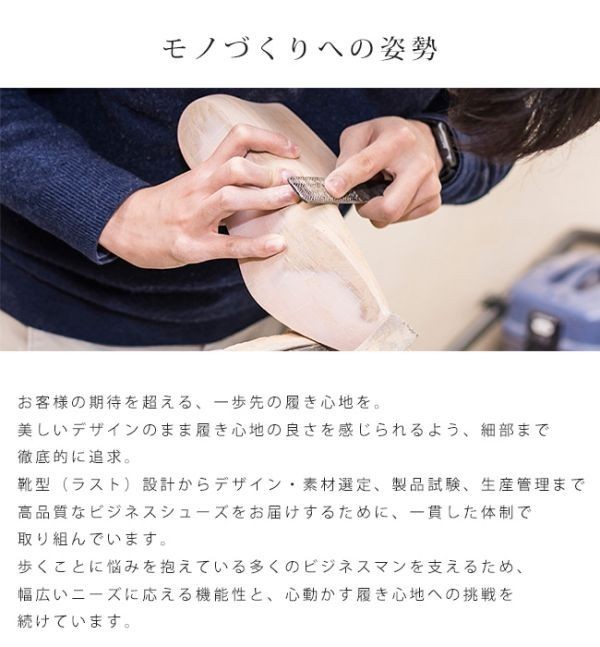 モノづくりへの姿勢

お客様の期待を超える、一歩先の履き心地を。
美しいデザインのまま履き心地の良さを感じられるよう、細部まで徹底的に追求。
靴型（ラスト）設計からデザイン・素材選定、製品試験、生産管理まで高品質なビジネスシューズをお届けするために、一貫した体制で取り組んでいます。
歩くことに悩みを抱えている多くのビジネスマンを支えるため、幅広いニーズに応える機能性と、心動かす履き心地への挑戦を続けています。