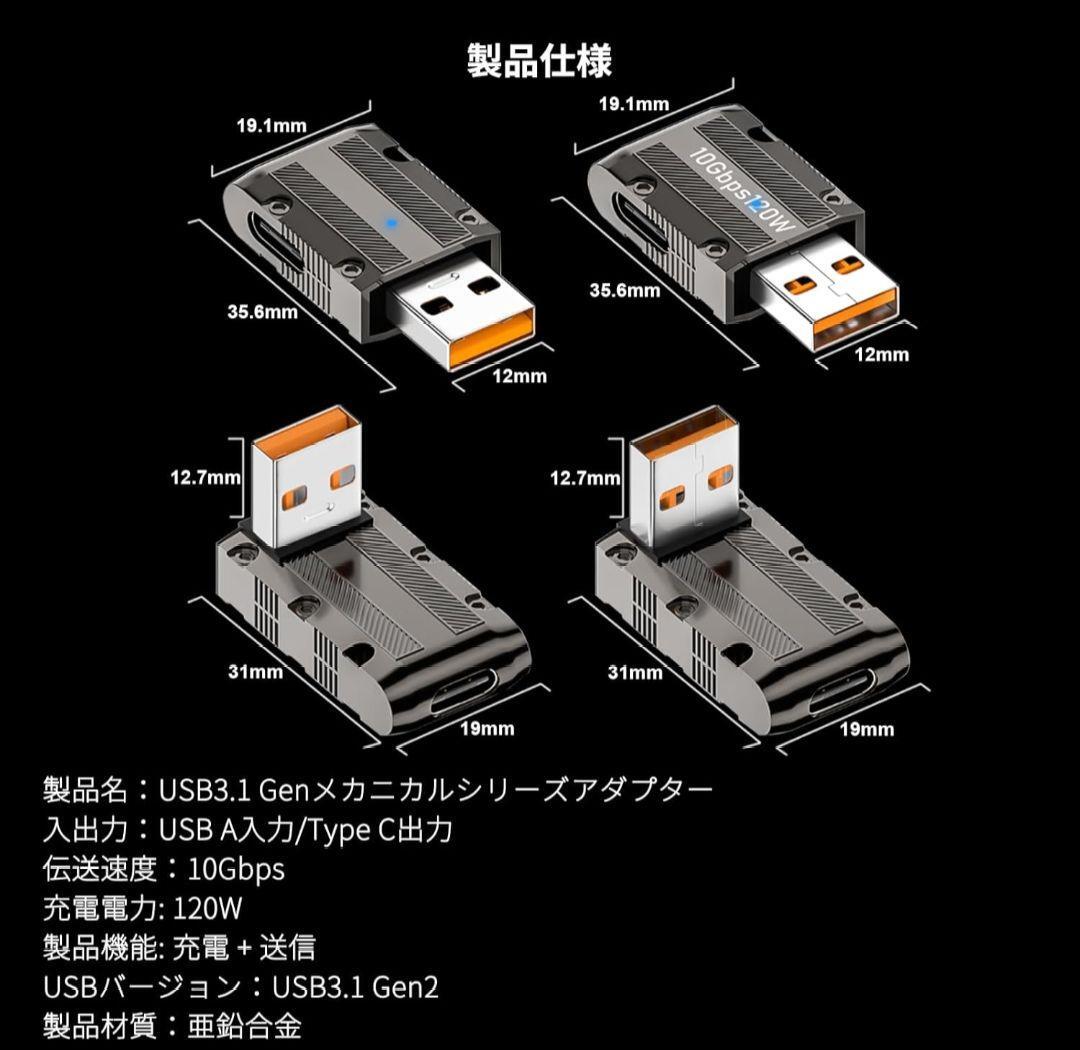 製品仕様

19.1mm

35.6mm

12mm

19.1mm

10Gbps 120W

35.6mm

12mm

12.7mm

31mm

19mm

12.7mm

31mm

19mm

製品名：USB3.1 Genメカニカルシリーズアダプター
入出力：USB A入力/Type C出力
伝送速度：10Gbps
充電電力: 120W
製品機能: 充電 + 送信
USBバージョン：USB3.1 Gen2
製品材質：亜鉛合金