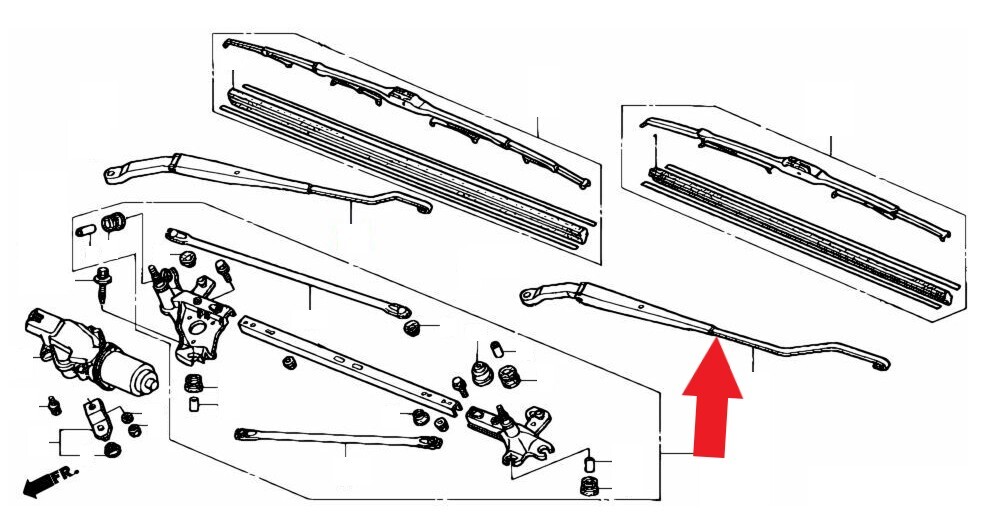 FR.