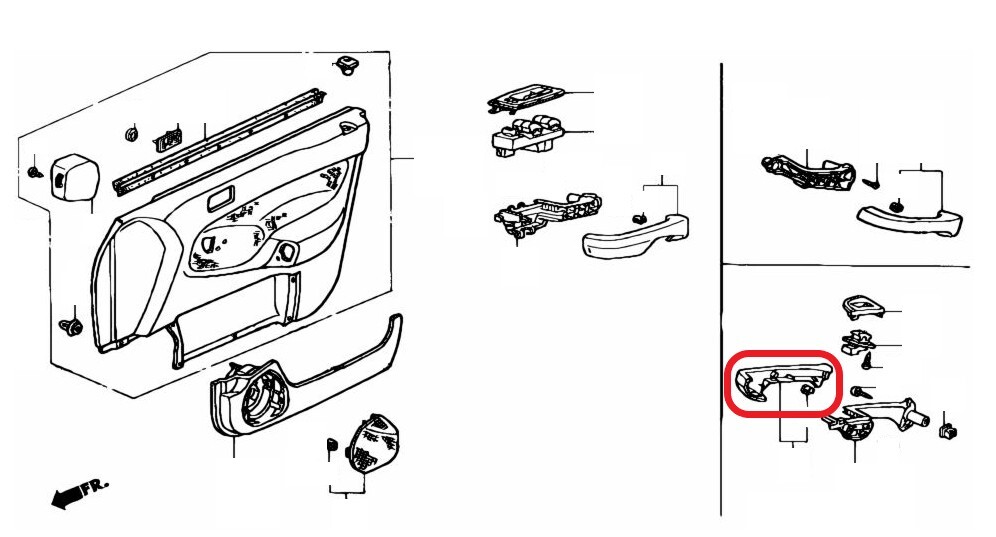 FR.