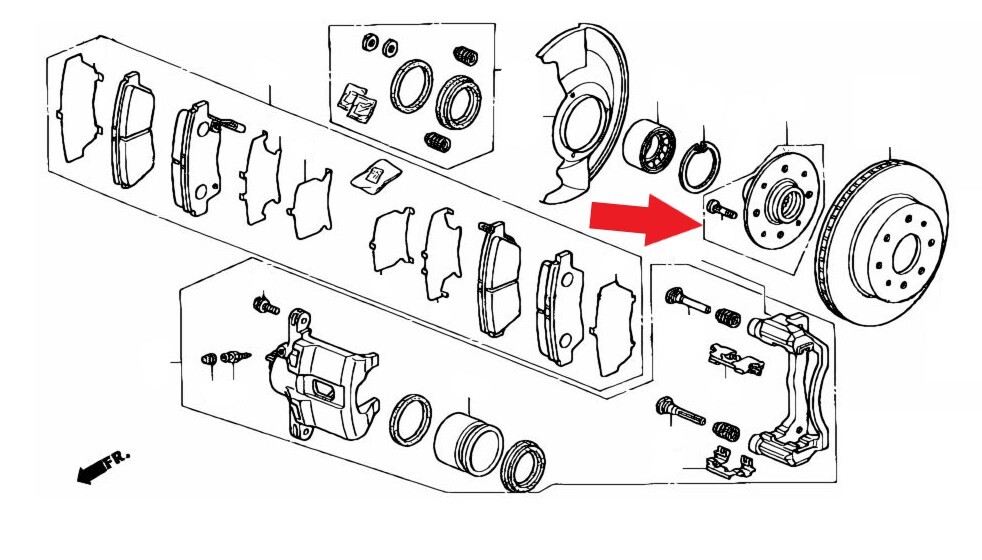 FR.