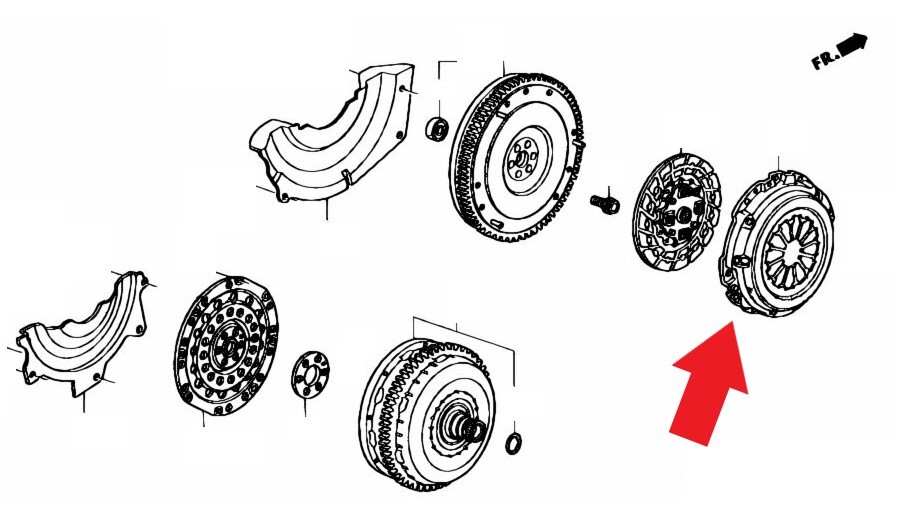 FR.