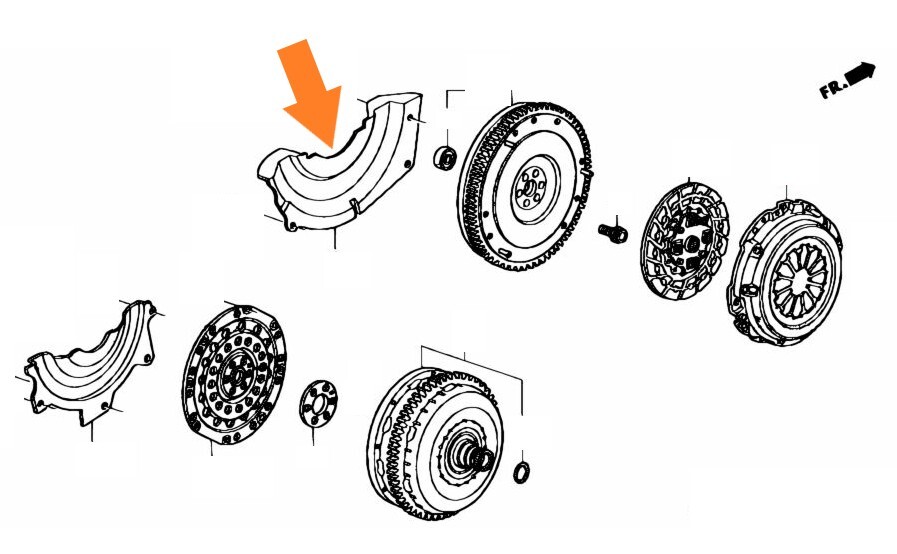 FR.