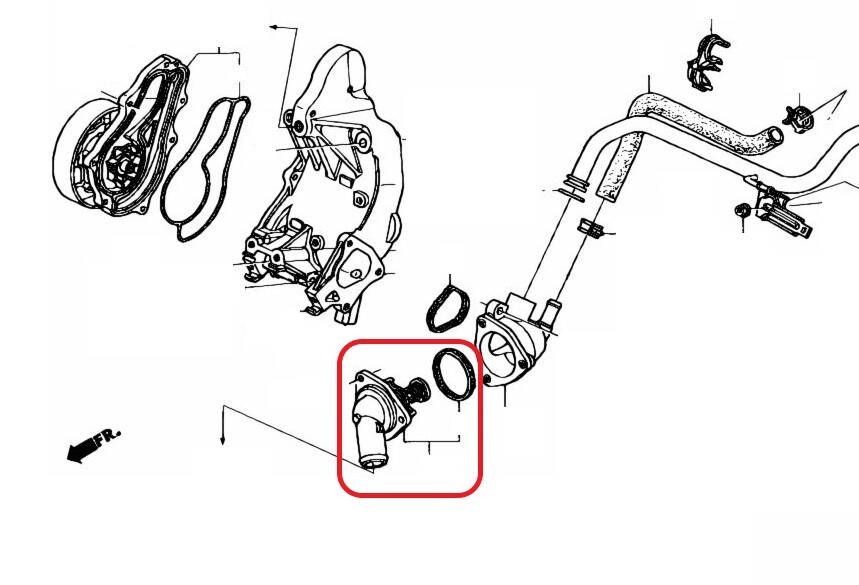 FR.