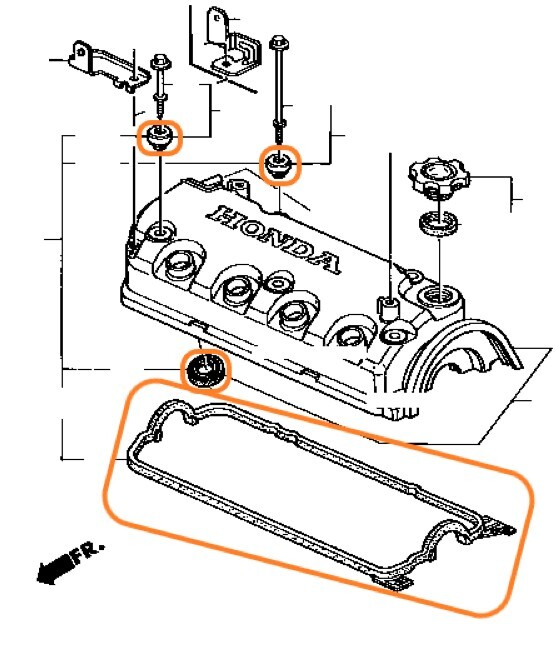 HONDA

FR.