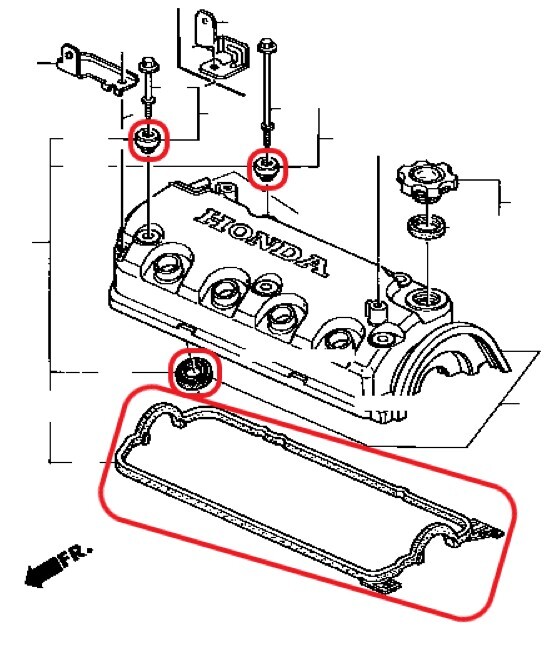 HONDA

FR.