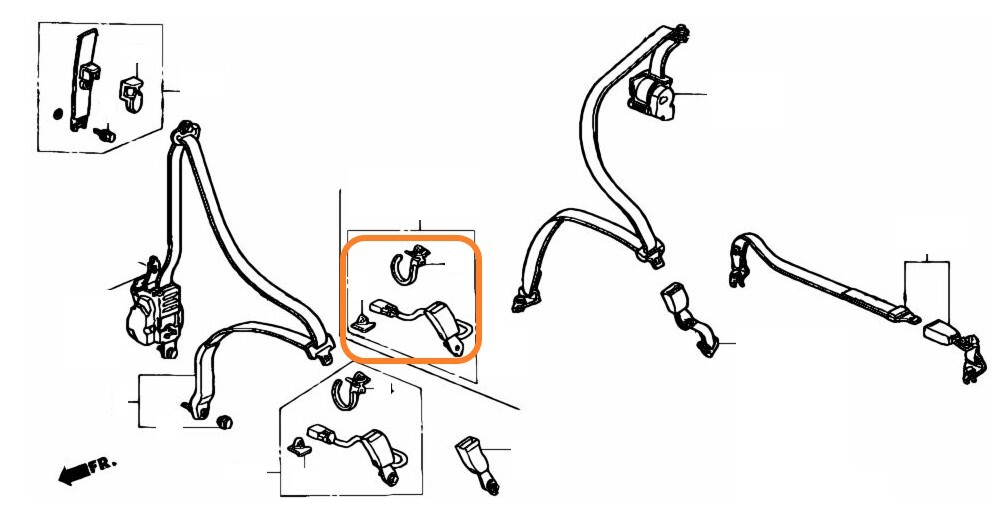 FR.