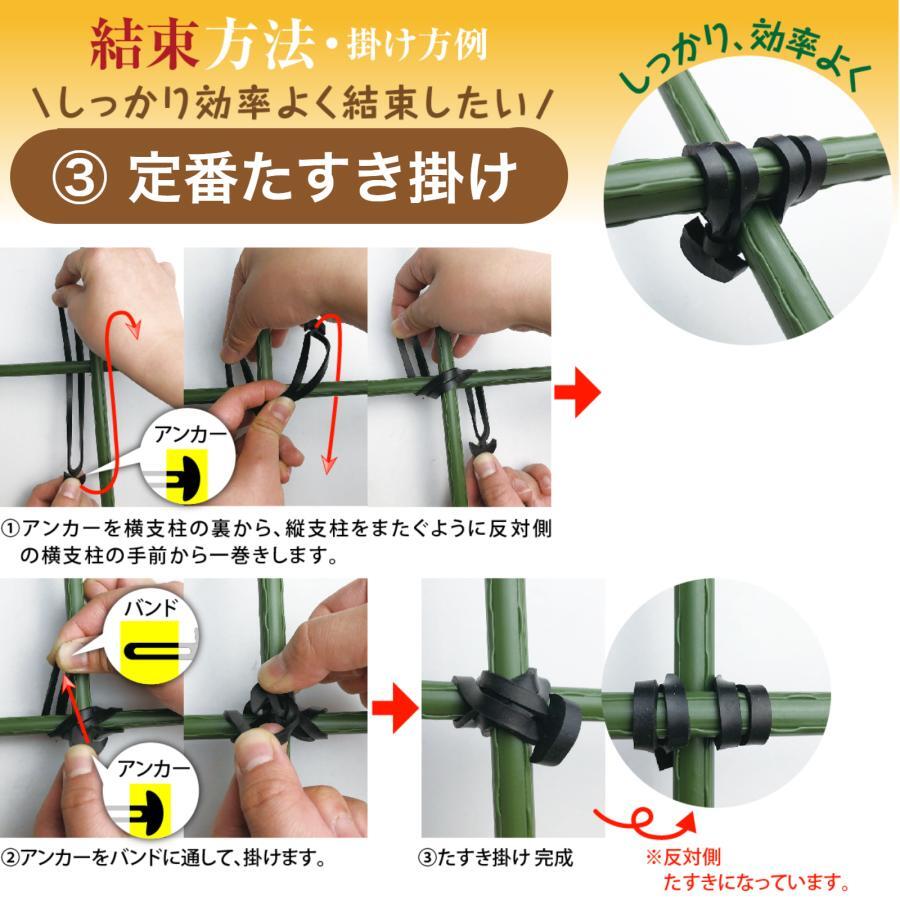 結束方法・掛け方例

\しっかり効率よく結束したい/

③ 定番たすき掛け

しっかり、効率よく

アンカー

①アンカーを横支柱の裏から、縦支柱をまたぐように反対側の横支柱の手前から一巻きします。

バンド

アンカー

②アンカーをバンドに通して、掛けます。

③たすき掛け 完成

※反対側
たすきになっています。