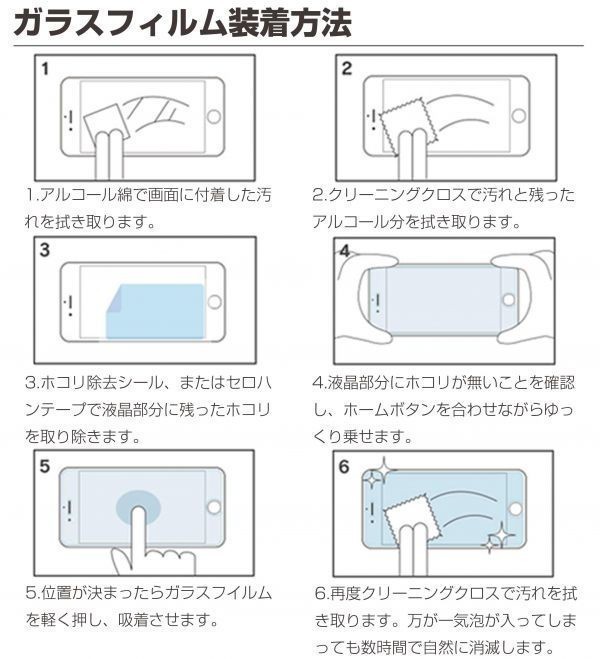 ガラスフィルム装着方法

1

1.アルコール綿で画面に付着した汚れを拭き取ります。

2

2.クリーニングクロスで汚れと残ったアルコール分を拭き取ります。

3

3.ホコリ除去シール、またはセロハンテープで液晶部分に残ったホコリを取り除きます。

4

4.液晶部分にホコリが無いことを確認し、ホームボタンを合わせながらゆっくり乗せます。

5

5.位置が決まったらガラスフイルムを軽く押し、吸着させます。

6

6.再度クリーニングクロスで汚れを拭き取ります。万が一気泡が入ってしまっても数時間で自然に消滅します。