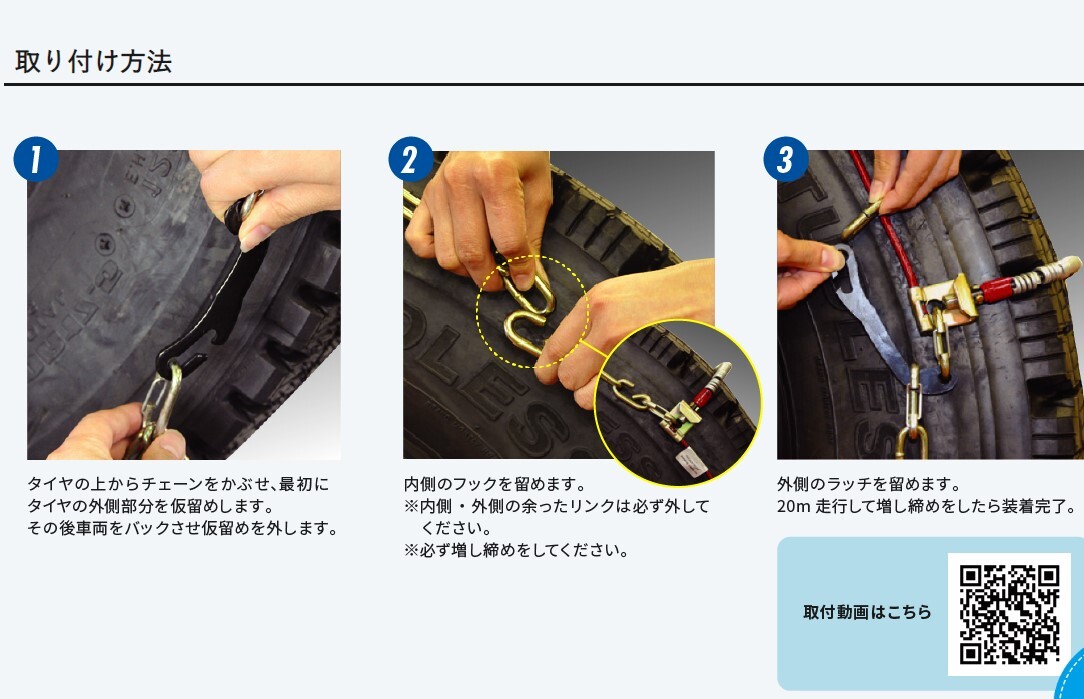 取り付け方法

1

タイヤの上からチェーンをかぶせ、最初にタイヤの外側部分を仮留めします。
その後車両をバックさせ仮留めを外します。

2

内側のフックを留めます。
※内側・外側の余ったリンクは必ず外してください。
※必ず増し締めをしてください。

3

外側のラッチを留めます。
20m 走行して増し締めをしたら装着完了。

取付動画はこちら