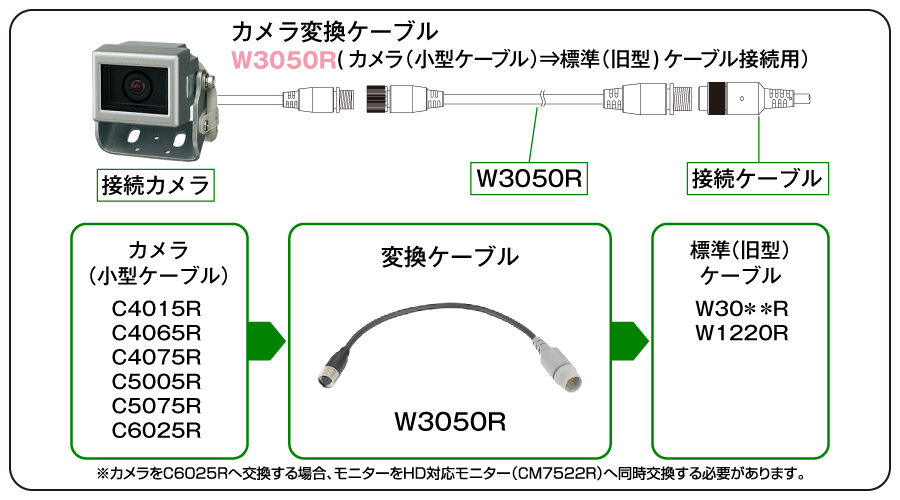 カメラ変換ケーブル
W3050R(カメラ(小型ケーブル)⇒標準(旧型)ケーブル接続用)

接続カメラ

W3050R

接続ケーブル

カメラ
(小型ケーブル)
C4015R
C4065R
C4075R
C5005R
C5075R
C6025R

変換ケーブル

W3050R

標準(旧型)
ケーブル
W30＊＊R
W1220R

※カメラをC6025Rへ交換する場合、モニターをHD対応モニター(CM7522R)へ同時交換する必要があります。