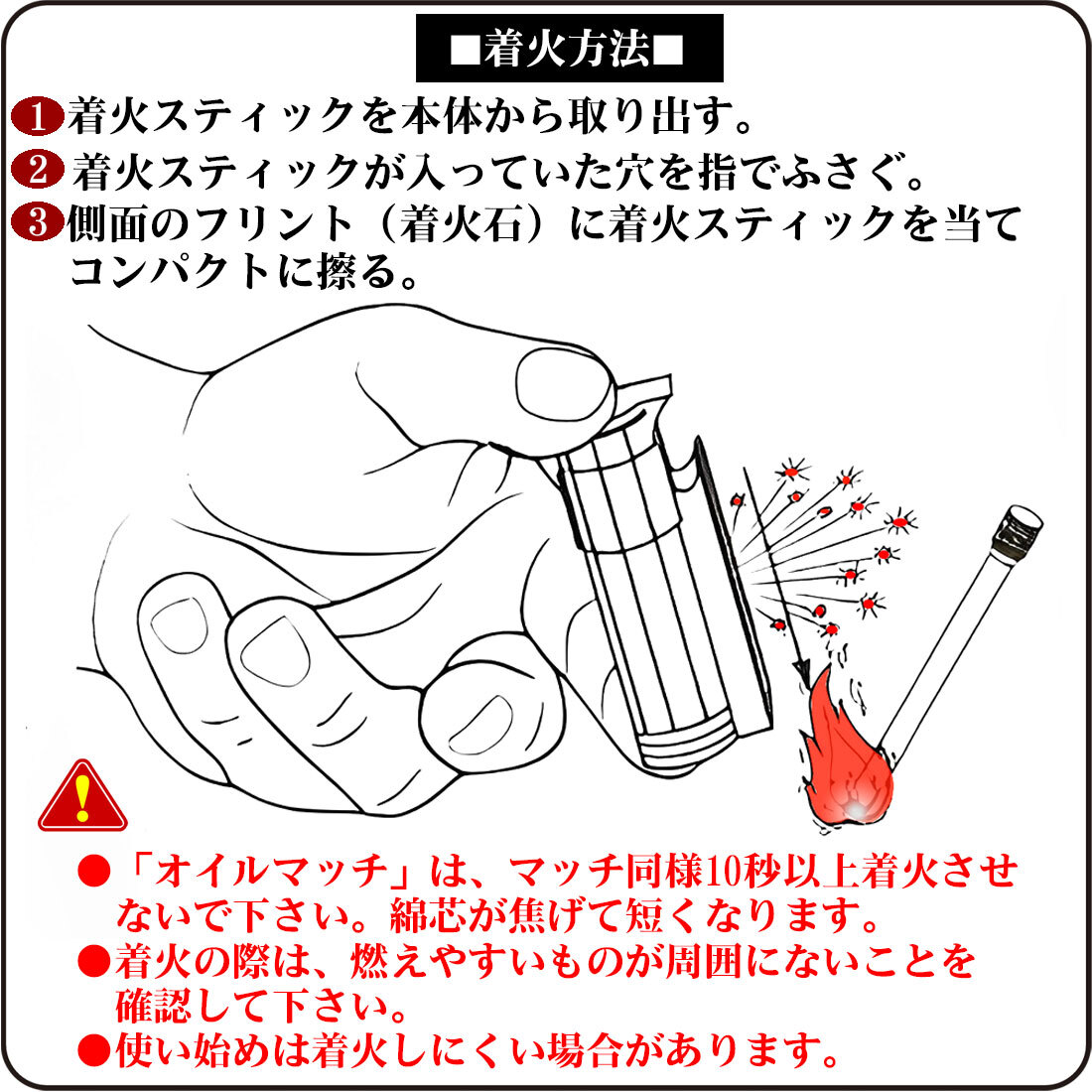 ■着火方法■

1 着火スティックを本体から取り出す。

2 着火スティックが入っていた穴を指でふさぐ。

3 側面のフリント（着火石）に着火スティックを当てコンパクトに擦る。

!

●「オイルマッチ」は、マッチ同様10秒以上着火させないで下さい。綿芯が焦げて短くなります。

●着火の際は、燃えやすいものが周囲にないことを確認して下さい。

●使い始めは着火しにくい場合があります。