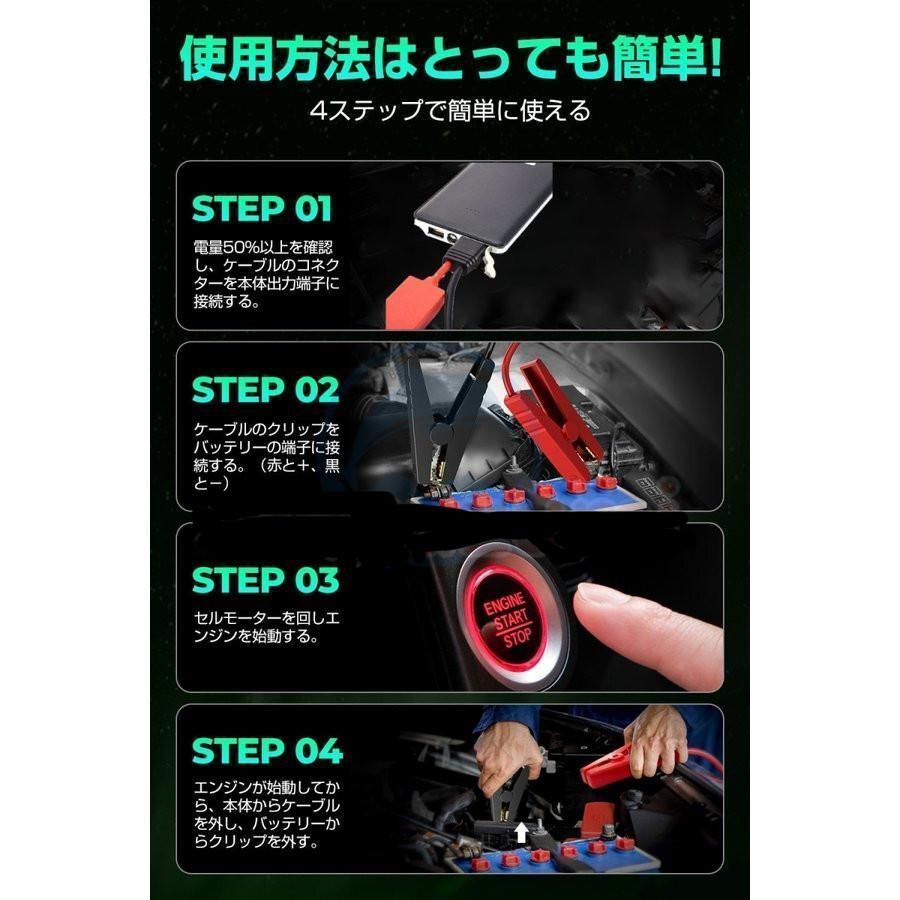 使用方法はとっても簡単!

4ステップで簡単に使える

STEP 01

電量50%以上を確認し、ケーブルのコネクターを本体出力端子に接続する。

STEP 02

ケーブルのクリップをバッテリーの端子に接続する。（赤と+、黒と−）

STEP 03

セルモーターを回しエンジンを始動する。

ENGINE START STOP

STEP 04

エンジンが始動してから、本体からケーブルを外し、バッテリーからクリップを外す。