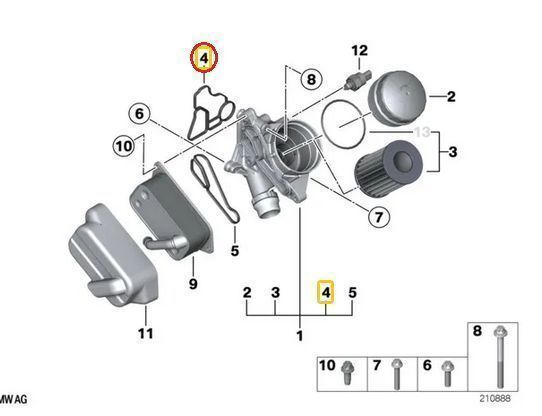 4
12
8
2
6
13
3
10
7
5
9
2 3 4 5
11
1
8
10 7 6
MW AG
210888