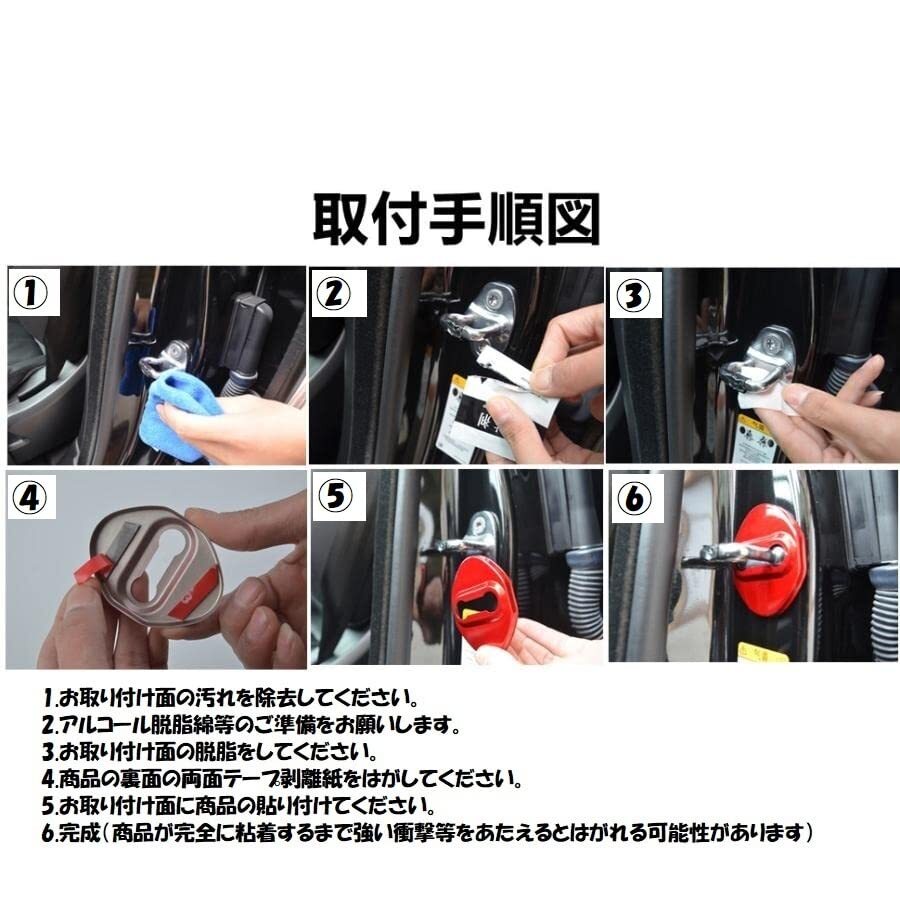 取付手順図

①

②

③

④

⑤

⑥

1.お取り付け面の汚れを除去してください。
2.アルコール脱脂綿等のご準備をお願いします。
3.お取り付け面の脱脂をしてください。
4.商品の裏面の両面テープ剥離紙をはがしてください。
5.お取り付け面に商品の貼り付けてください。
6.完成(商品が完全に粘着するまで強い衝撃等をあたえるとはがれる可能性があります)