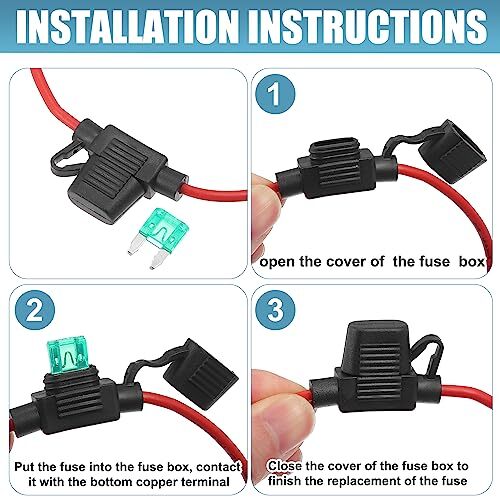 INSTALLATION INSTRUCTIONS

1

open the cover of the fuse box

2

Put the fuse into the fuse box, contact it with the bottom copper terminal

3

Close the cover of the fuse box to finish the replacement of the fuse