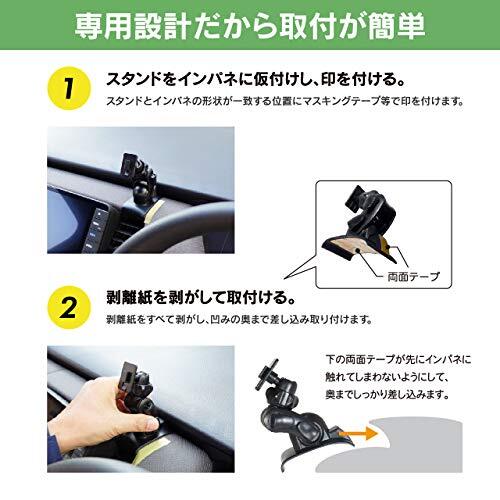 専用設計だから取付が簡単

1

スタンドをインパネに仮付けし、印を付ける。

スタンドとインパネの形状が一致する位置にマスキングテープ等で印を付けます。

両面テープ

2

剥離紙を剥がして取付ける。

剥離紙をすべて剥がし、凹みの奥まで差し込み取り付けます。

下の両面テープが先にインパネに触れてしまわないようにして、奥までしっかり差し込みます。