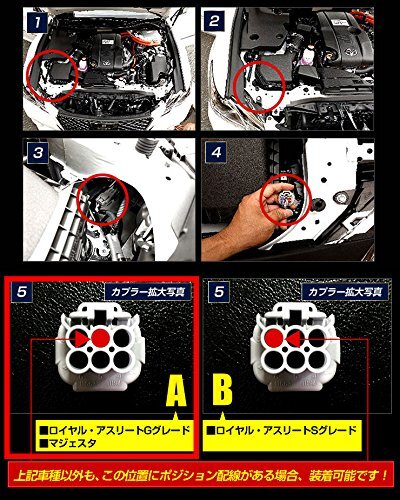 1

2

3

4

5

カプラー拡大写真

A

■ロイヤル・アスリートGグレード
■マジェスタ

5

カプラー拡大写真

B

■ロイヤル・アスリートSグレード

上記車種以外も、この位置にポジション配線がある場合、装着可能です！