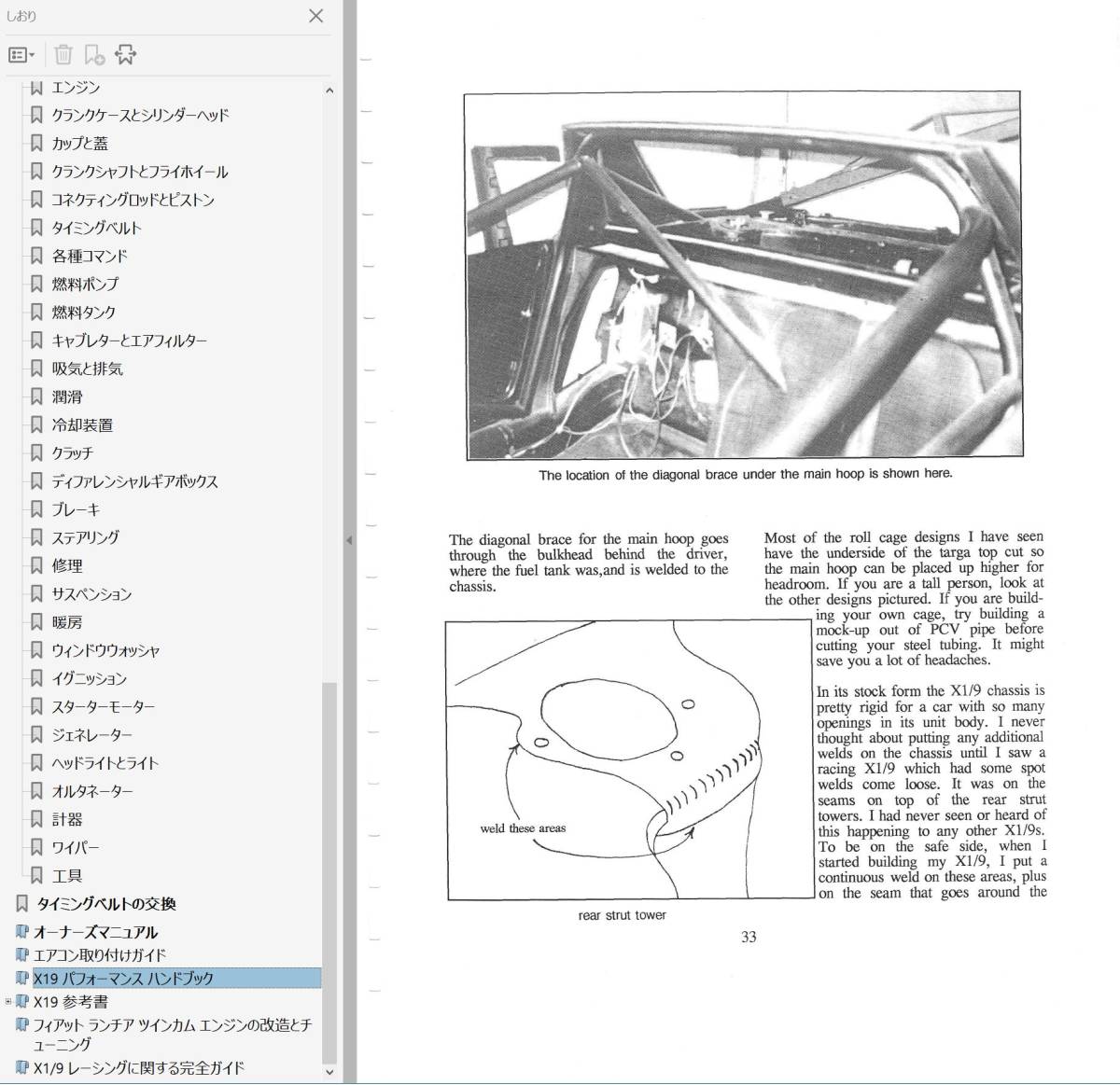 しおり

エンジン
クランクケースとシリンダーヘッド
カップと蓋
クランクシャフトとフライホイール
コネクティングロッドとピストン
タイミングベルト
各種コマンド
燃料ポンプ
燃料タンク
キャブレターとエアフィルター
吸気と排気
潤滑
冷却装置
クラッチ
ディファレンシャルギアボックス
ブレーキ
ステアリング
修理
サスペンション
暖房
ウィンドウウォッシャ
イグニッション
スターターモーター
ジェネレーター
ヘッドライトとライト
オルタネーター
計器
ワイパー
工具
タイミングベルトの交換
オーナーズマニュアル
エアコン取り付けガイド
X19 パフォーマンス ハンドブック
X19 参考書
フィアット ランチア ツインカム エンジンの改造とチューニング
X1/9 レーシングに関する完全ガイド

The location of the diagonal brace under the main hoop is shown here.

The diagonal brace for the main hoop goes through the bulkhead behind the driver, where the fuel tank was,and is welded to the chassis.

weld these areas

rear strut tower

Most of the roll cage designs I have seen have the underside of the targa top cut so the main hoop can be placed up higher for headroom. If you are a tall person, look at the other designs pictured. If you are building your own cage, try building a mock-up out of PCV pipe before cutting your steel tubing. It might save you a lot of headaches.

In its stock form the X1/9 chassis is pretty rigid for a car with so many openings in its unit body. I never thought about putting any additional welds on the chassis until I saw a racing X1/9 which had some spot welds come loose. It was on the seams on top of the rear strut towers. I had never seen or heard of this happening to any other X1/9s. To be on the safe side, when I started building my X1/9, I put a continuous weld on these areas, plus on the seam that goes around the

33