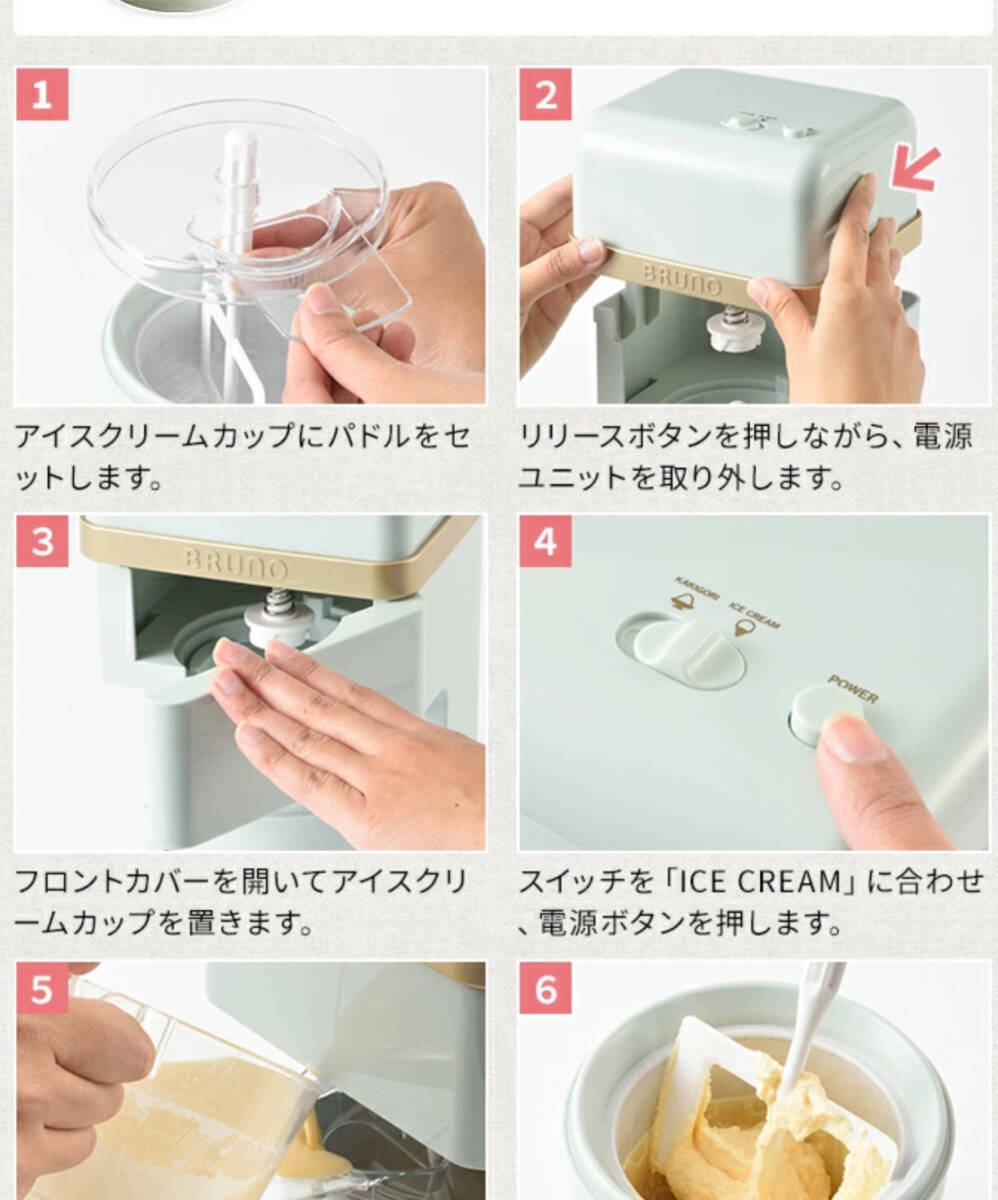 1

アイスクリームカップにパドルをセットします。

2

BRUNO

リリースボタンを押しながら、電源ユニットを取り外します。

3

BRUNO

フロントカバーを開いてアイスクリームカップを置きます。

4

KAKIGORI ICE CREAM

POWER

スイッチを「ICE CREAM」に合わせ、電源ボタンを押します。

5

6