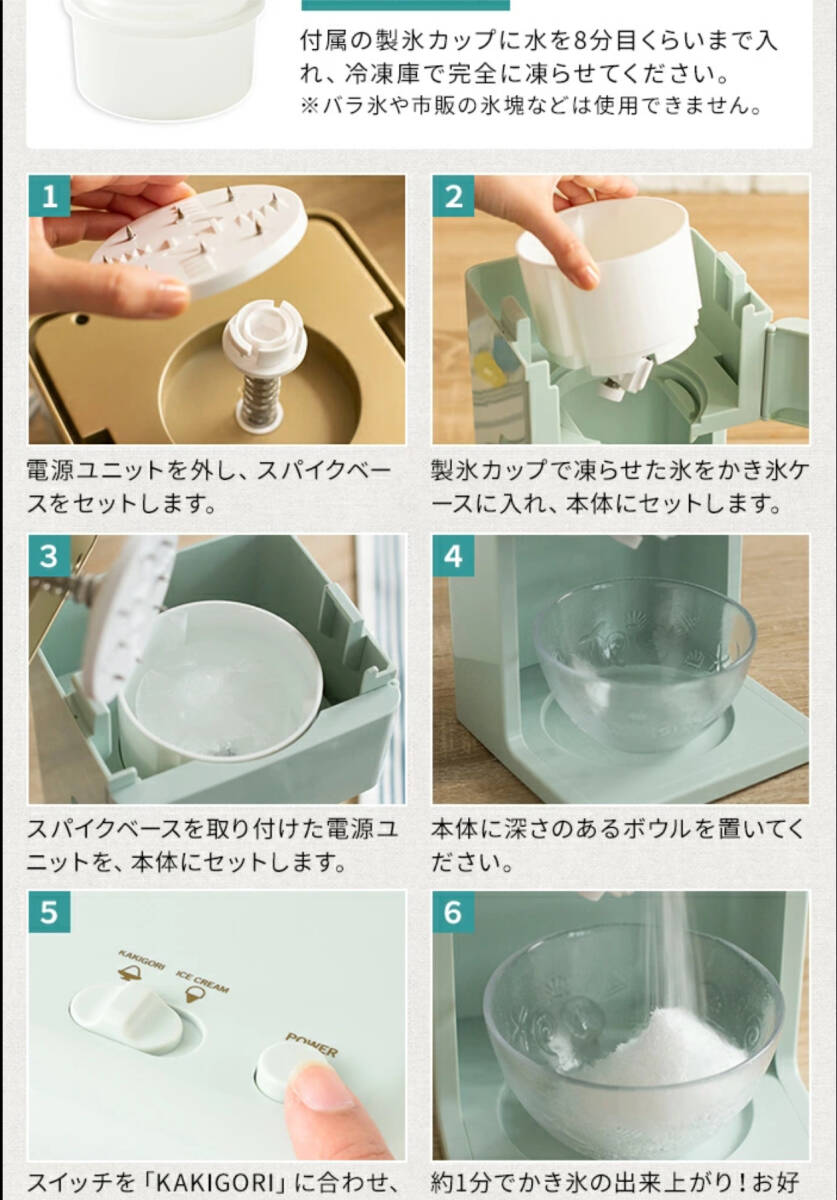 付属の製氷カップに水を8分目くらいまで入れ、冷凍庫で完全に凍らせてください。
※バラ氷や市販の氷塊などは使用できません。

1

電源ユニットを外し、スパイクベースをセットします。

2

製氷カップで凍らせた氷をかき氷ケースに入れ、本体にセットします。

3

スパイクベースを取り付けた電源ユニットを、本体にセットします。

4

本体に深さのあるボウルを置いてください。

5

KAKIGORI
ICE CREAM
POWER

スイッチを「KAKIGORI」に合わせ、

6

約1分でかき氷の出来上がり！お好