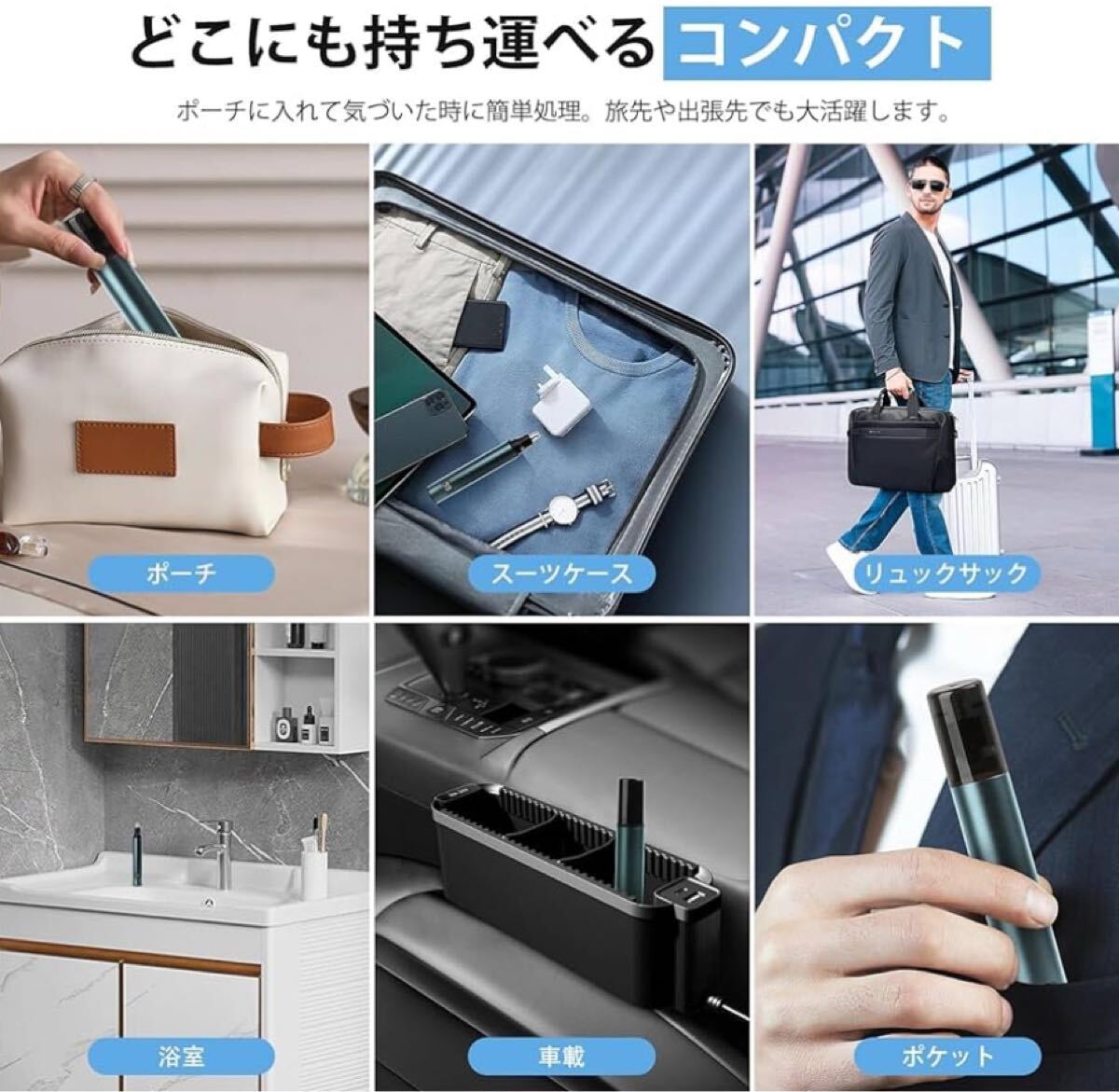 どこにも持ち運べるコンパクト

ポーチに入れて気づいた時に簡単処理。旅先や出張先でも大活躍します。

ポーチ

スーツケース

リュックサック

浴室

車載

ポケット