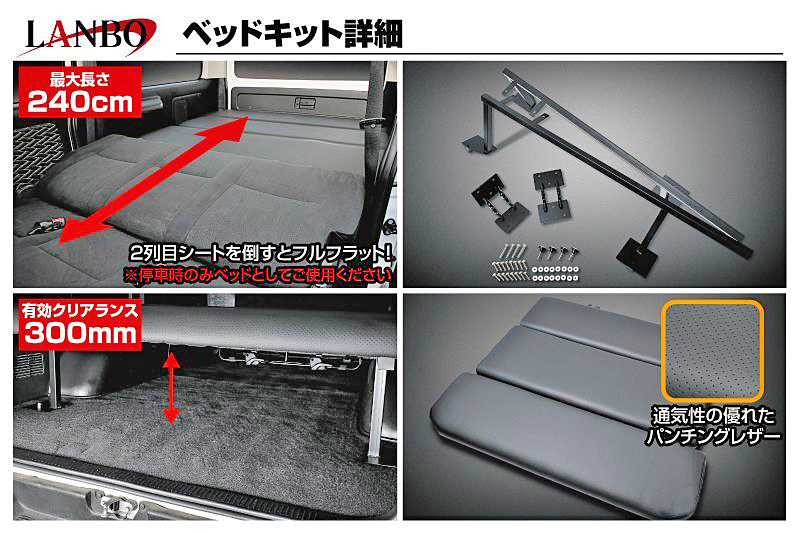 LANBO

ベッドキット詳細

最大長さ
240cm

2列目シートを倒すとフルフラット!
※停車時のみベッドとしてご使用ください

有効クリアランス
300mm

通気性の優れた
パンチングレザー