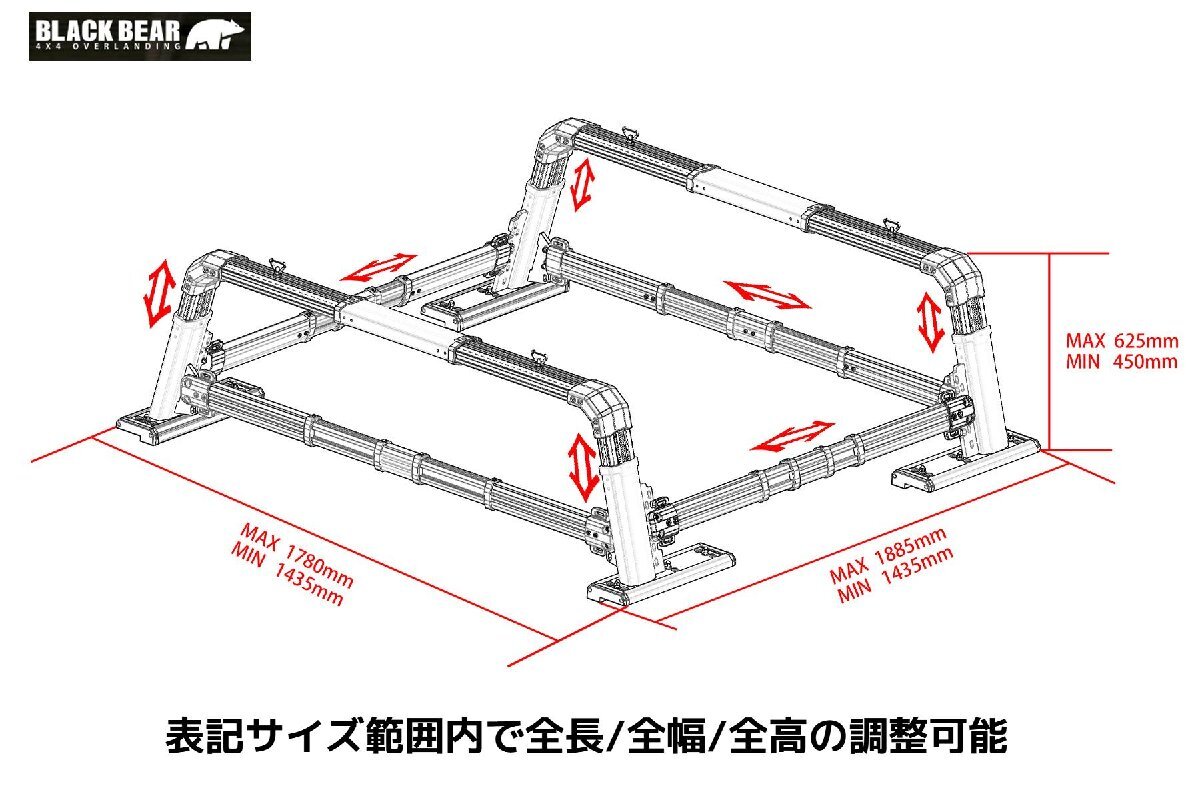 BLACK BEAR
4X4 OVERLANDING

MAX 625mm
MIN 450mm

MAX 1780mm
MIN 1435mm

MAX 1885mm
MIN 1435mm

表記サイズ範囲内で全長/全幅/全高の調整可能