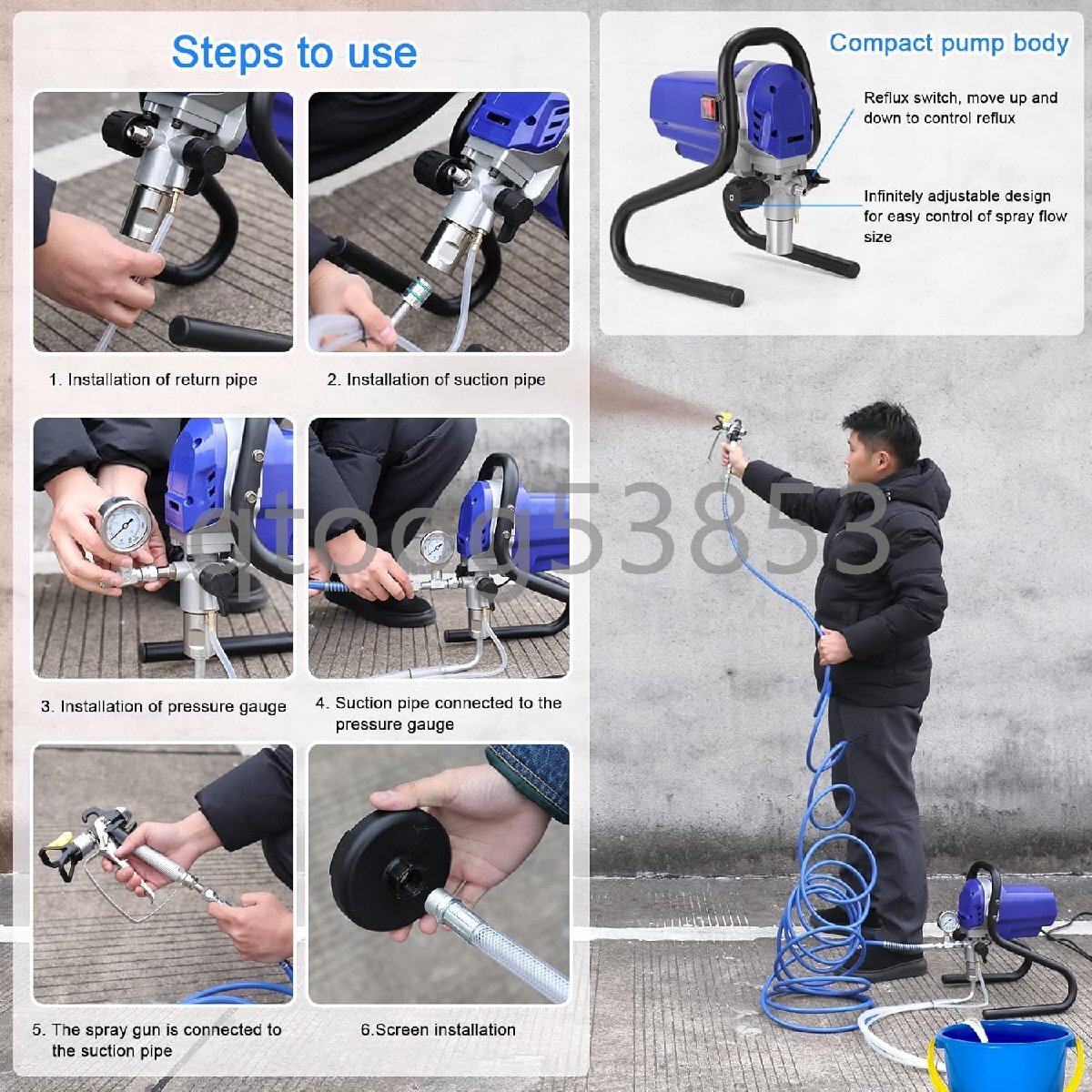 Steps to use

1. Installation of return pipe

2. Installation of suction pipe

3. Installation of pressure gauge

4. Suction pipe connected to the pressure gauge

5. The spray gun is connected to the suction pipe

6.Screen installation

Compact pump body

Reflux switch, move up and down to control reflux

Infinitely adjustable design for easy control of spray flow size

qtocg53853