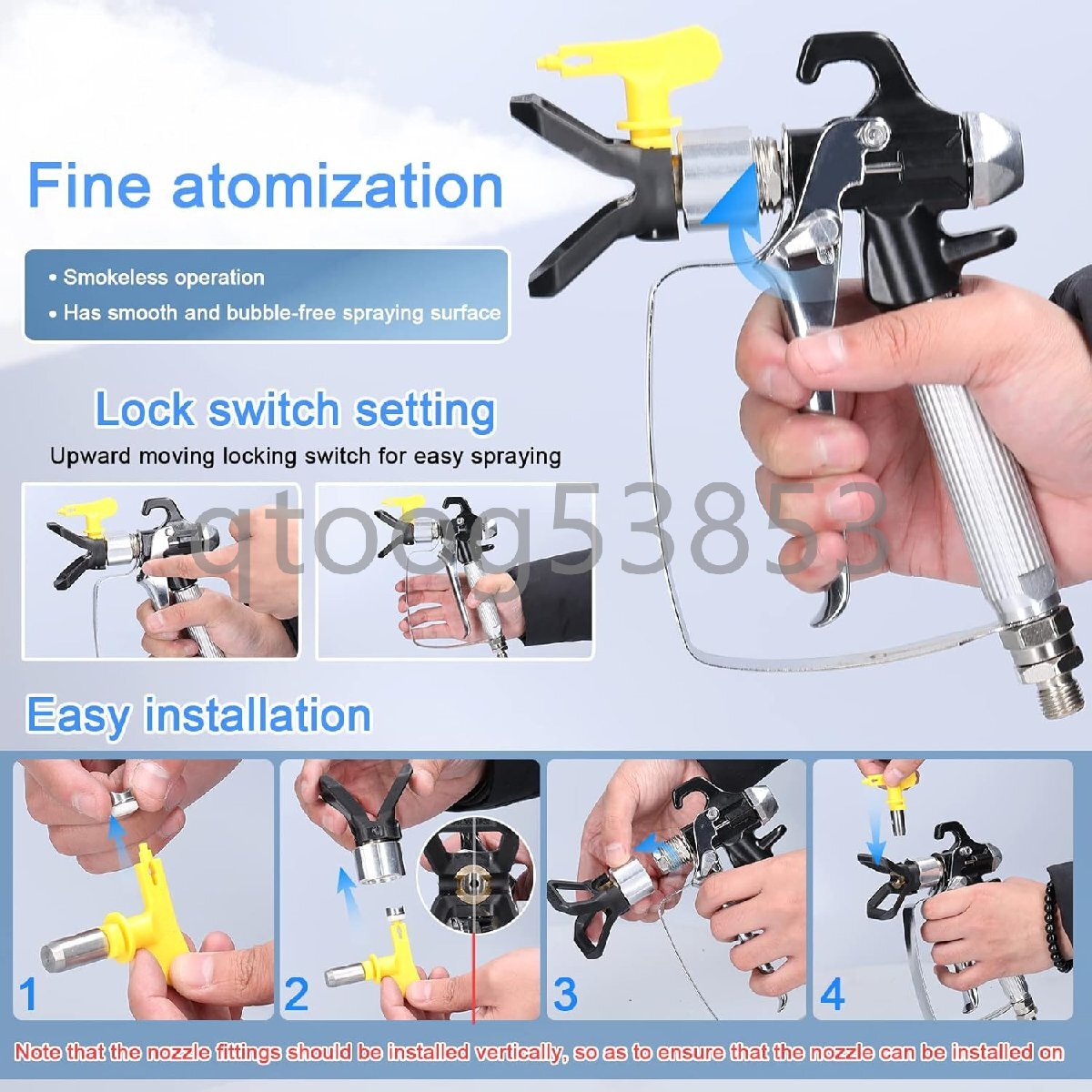 Fine atomization

• Smokeless operation
• Has smooth and bubble-free spraying surface

Lock switch setting
Upward moving locking switch for easy spraying

qtoog53853

Easy installation

1

2

3

4

Note that the nozzle fittings should be installed vertically, so as to ensure that the nozzle can be installed on